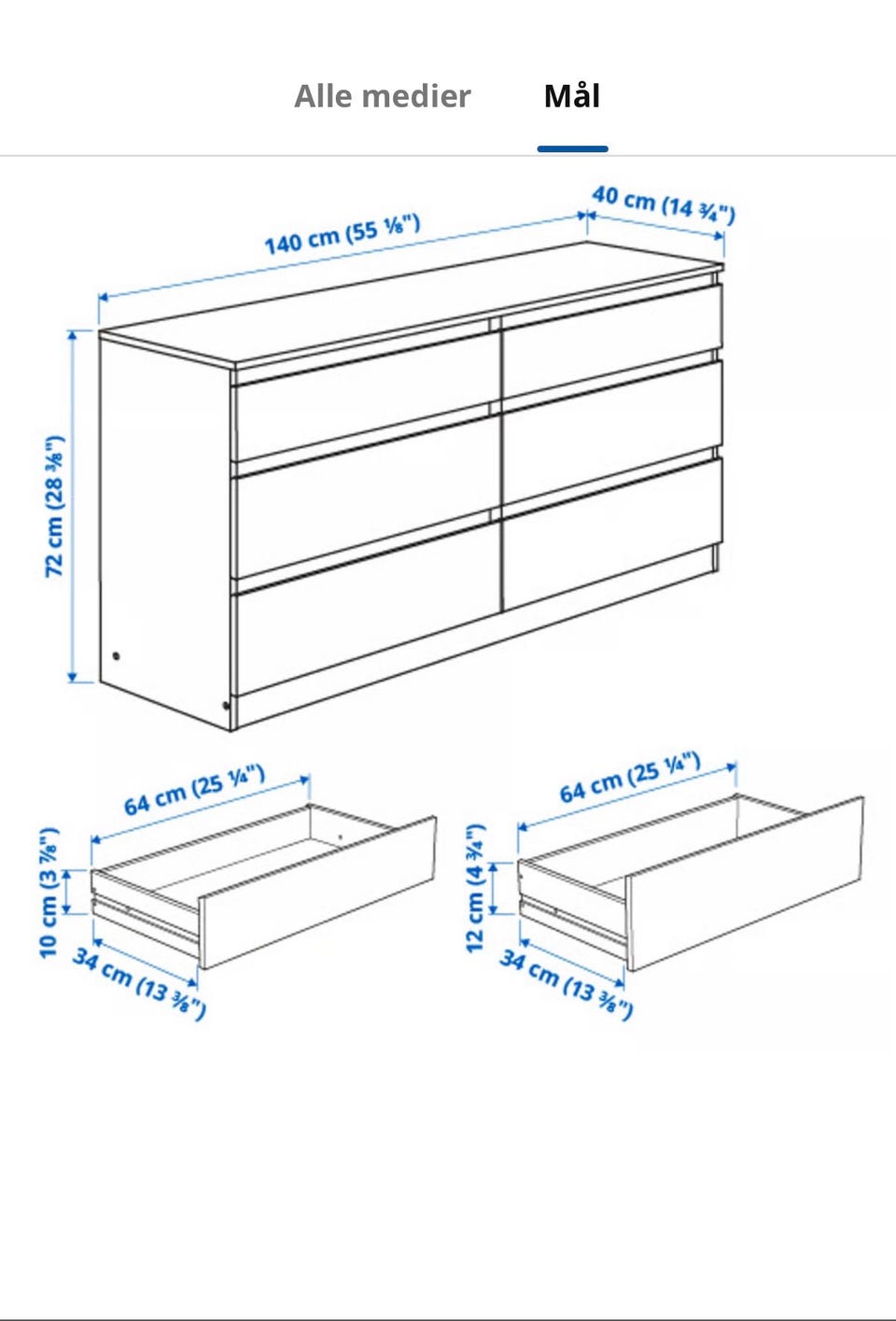 Alle medier Mål

140 cm (55 ⅛")
40 cm (14 ¾")
72 cm (28 ⅜")

64 cm (25 ¼")
10 cm (3 ⅞")
34 cm (13 ⅜")

64 cm (25 ¼")
12 cm (4 ¾")
34 cm (13 ⅜")