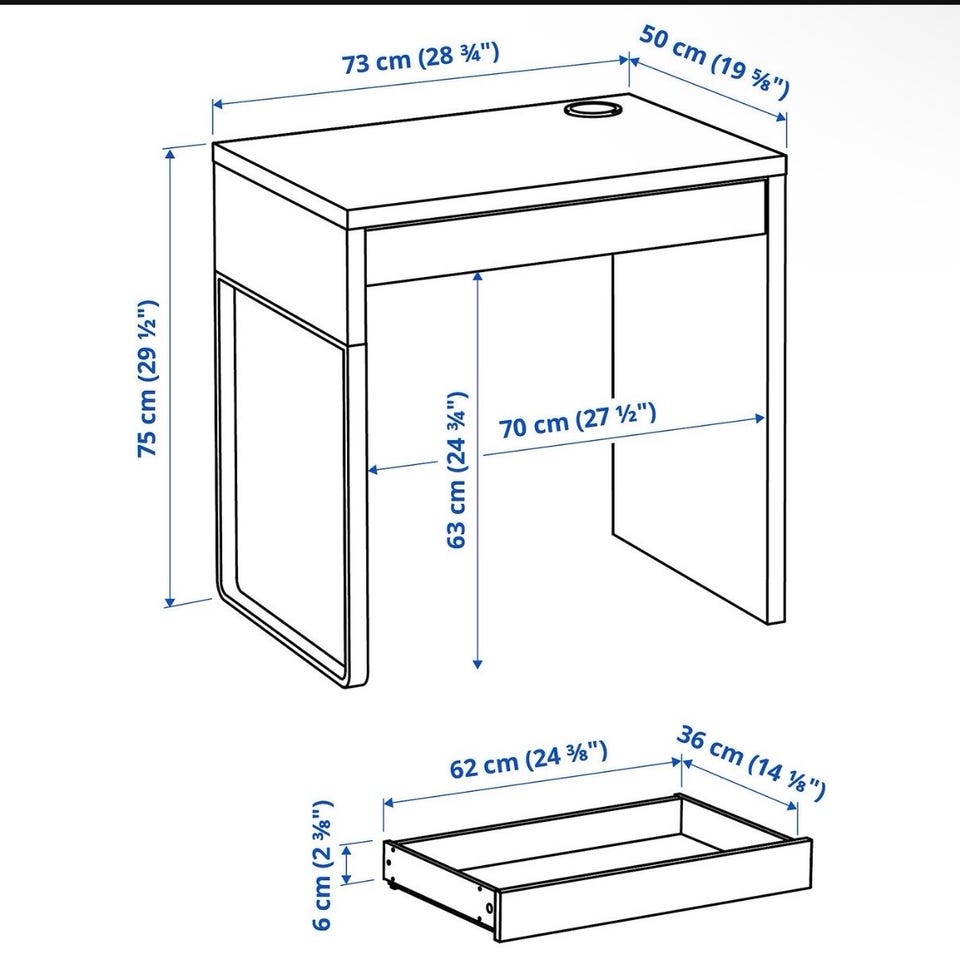 73 cm (28 ¾")
50 cm (19 ⅝")
75 cm (29 ½")
63 cm (24 ¾")
70 cm (27 ½")
62 cm (24 ⅜")
36 cm (14 ⅛")
6 cm (2 ⅜")