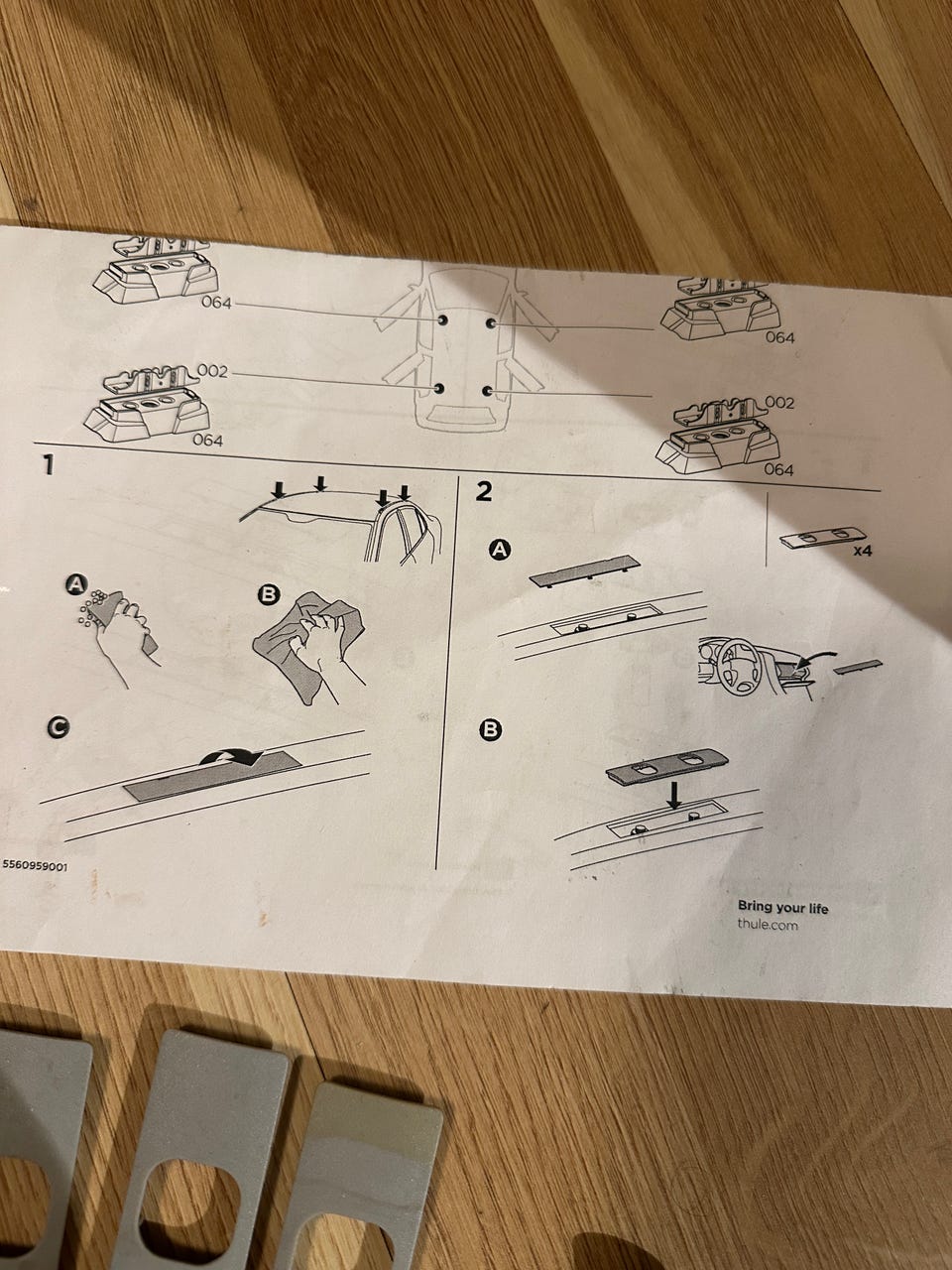 064

064

002

002

064

064

1

A

B

C

2

A

x4

B

5560959001

Bring your life
thule.com