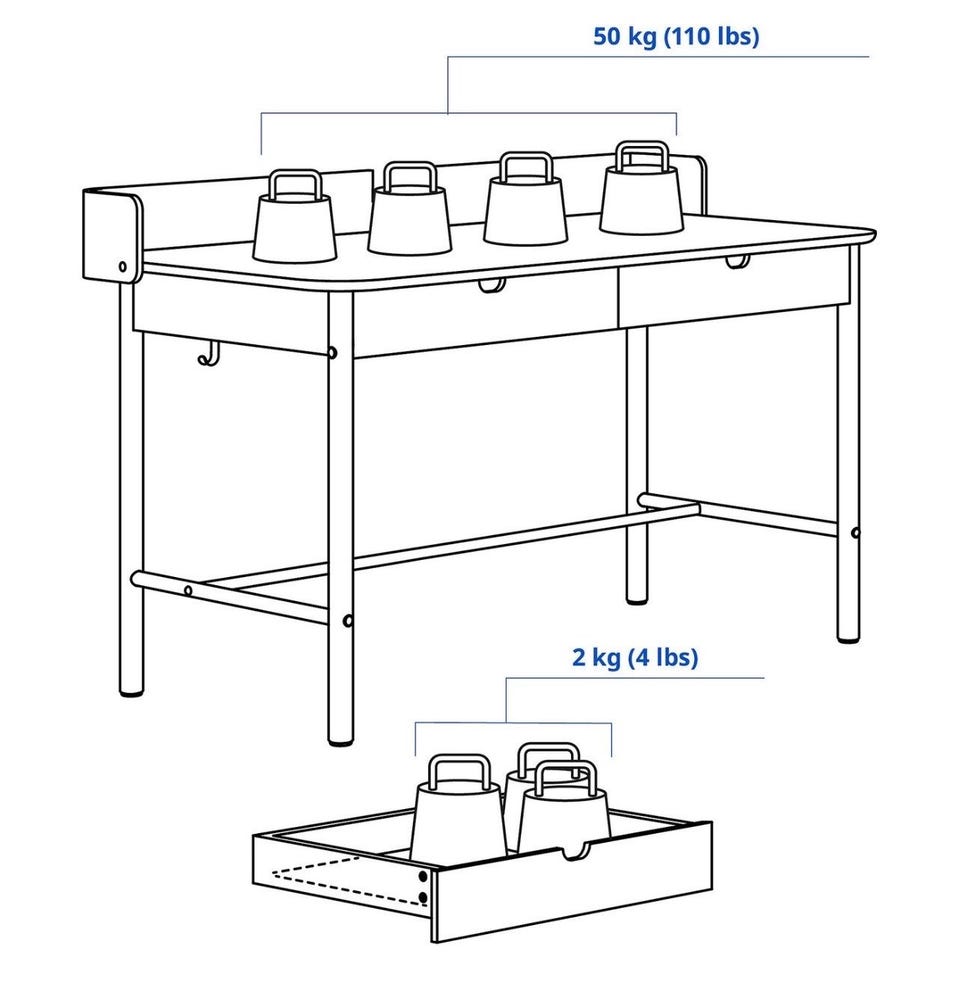 50 kg (110 lbs)

2 kg (4 lbs)