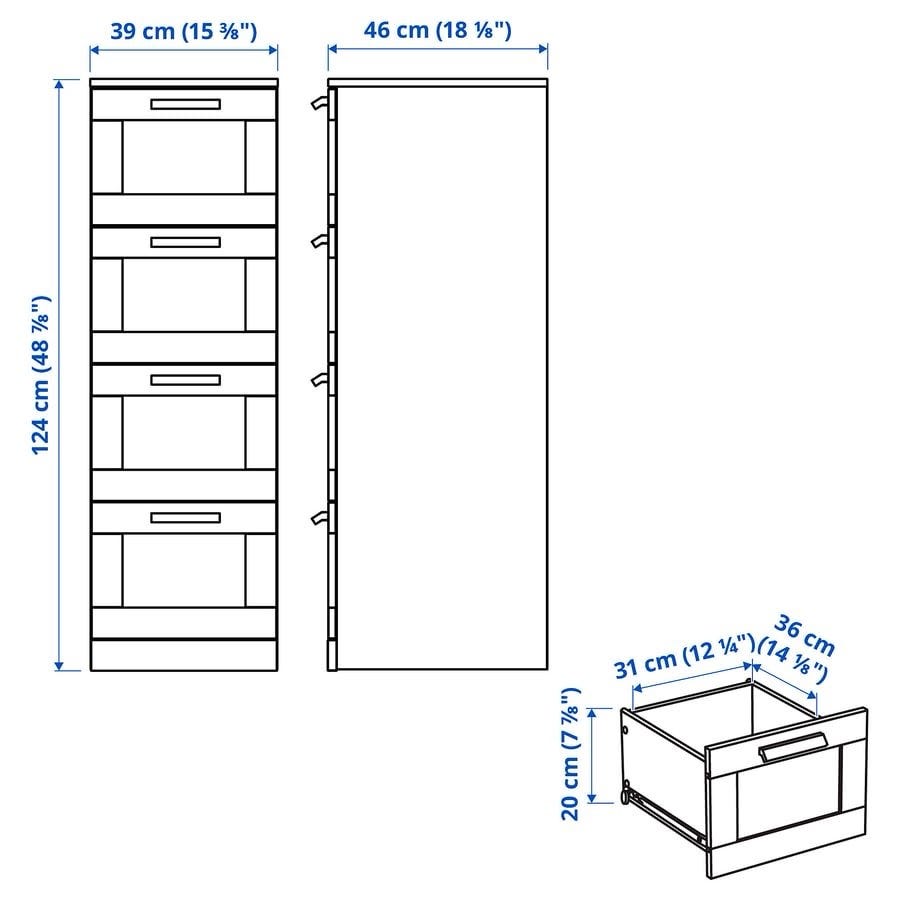 39 cm (15 ⅜")

46 cm (18 ⅛")

124 cm (48 ⅞")

31 cm (12 ¼")

36 cm (14 ⅛")

20 cm (7 ⅞")