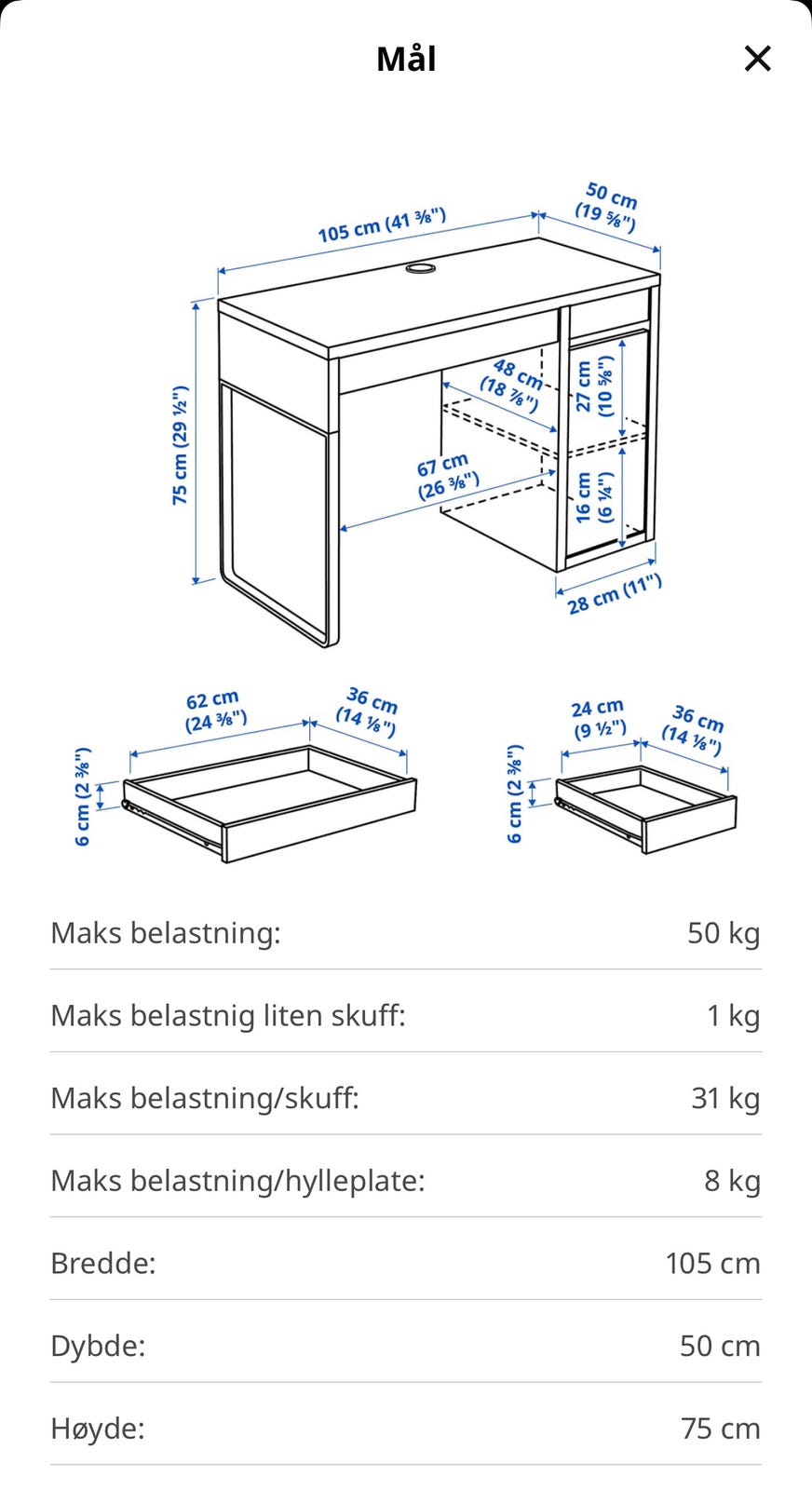 Mål

105 cm (41 ⅜")
50 cm (19 ⅝")
75 cm (29 ½")
48 cm (18 ⅞")
27 cm (10 ⅝")
67 cm (26 ⅜")
16 cm (6 ¼")
28 cm (11")

62 cm (24 ⅜")
36 cm (14 ⅛")
6 cm (2 ⅜")

24 cm (9 ½")
36 cm (14 ⅛")
6 cm (2 ⅜")

| Maks belastning: | 50 kg |
|---|---|
| Maks belastnig liten skuff: | 1 kg |
| Maks belastning/skuff: | 31 kg |
| Maks belastning/hylleplate: | 8 kg |
| Bredde: | 105 cm |
| Dybde: | 50 cm |
| Høyde: | 75 cm |