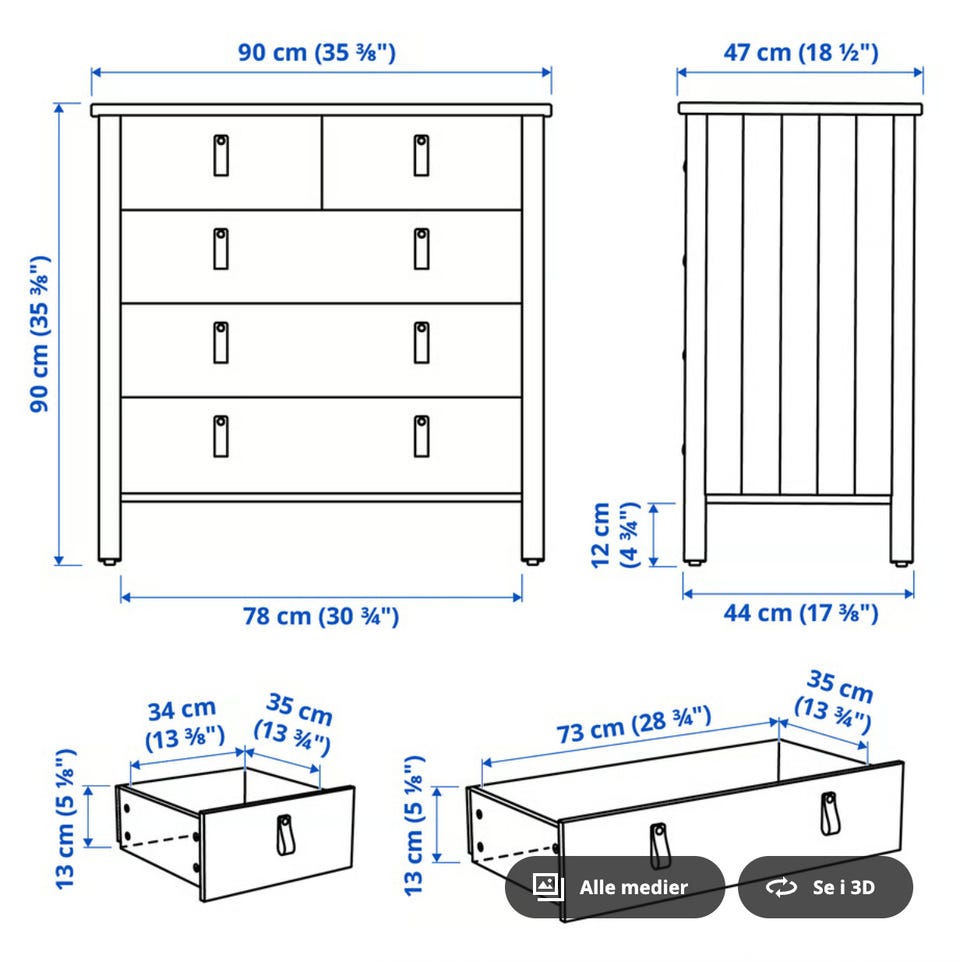 90 cm (35 ⅜")

47 cm (18 ½")

90 cm (35 ⅜")

12 cm (4 ¾")

78 cm (30 ¾")

44 cm (17 ⅜")

34 cm (13 ⅜")

35 cm (13 ¾")

13 cm (5 ⅛")

73 cm (28 ¾")

35 cm (13 ¾")

13 cm (5 ⅛")

Alle medier

Se i 3D