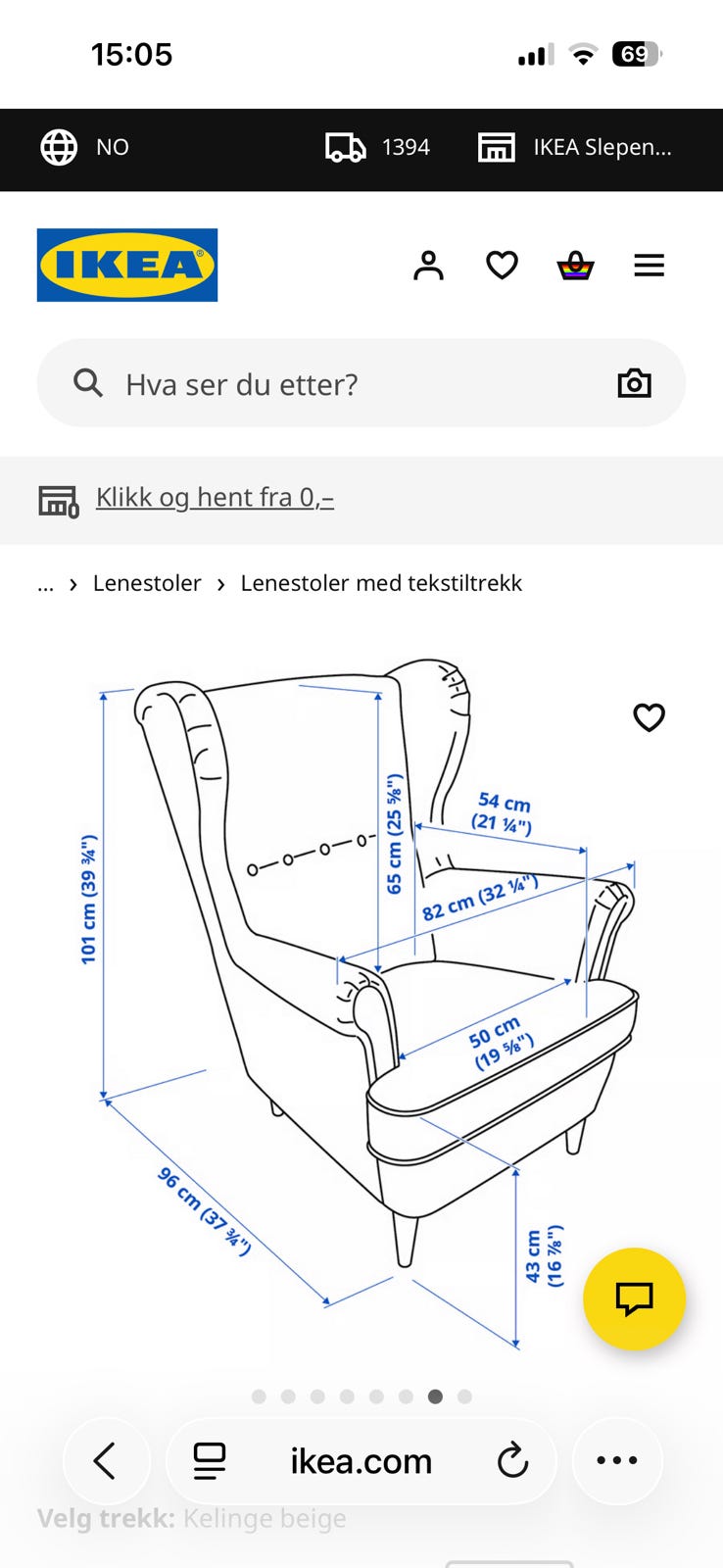 15:05

69

NO

1394

IKEA Slepen...

IKEA

Hva ser du etter?

Klikk og hent fra 0,–

... › Lenestoler › Lenestoler med tekstiltrekk

101 cm (39 ¾")

65 cm (25 ⅝")

54 cm (21 ¼")

82 cm (32 ¼")

50 cm (19 ⅝")

96 cm (37 ¾")

43 cm (16 ⅞")

ikea.com

Velg trekk: Kelinge beige