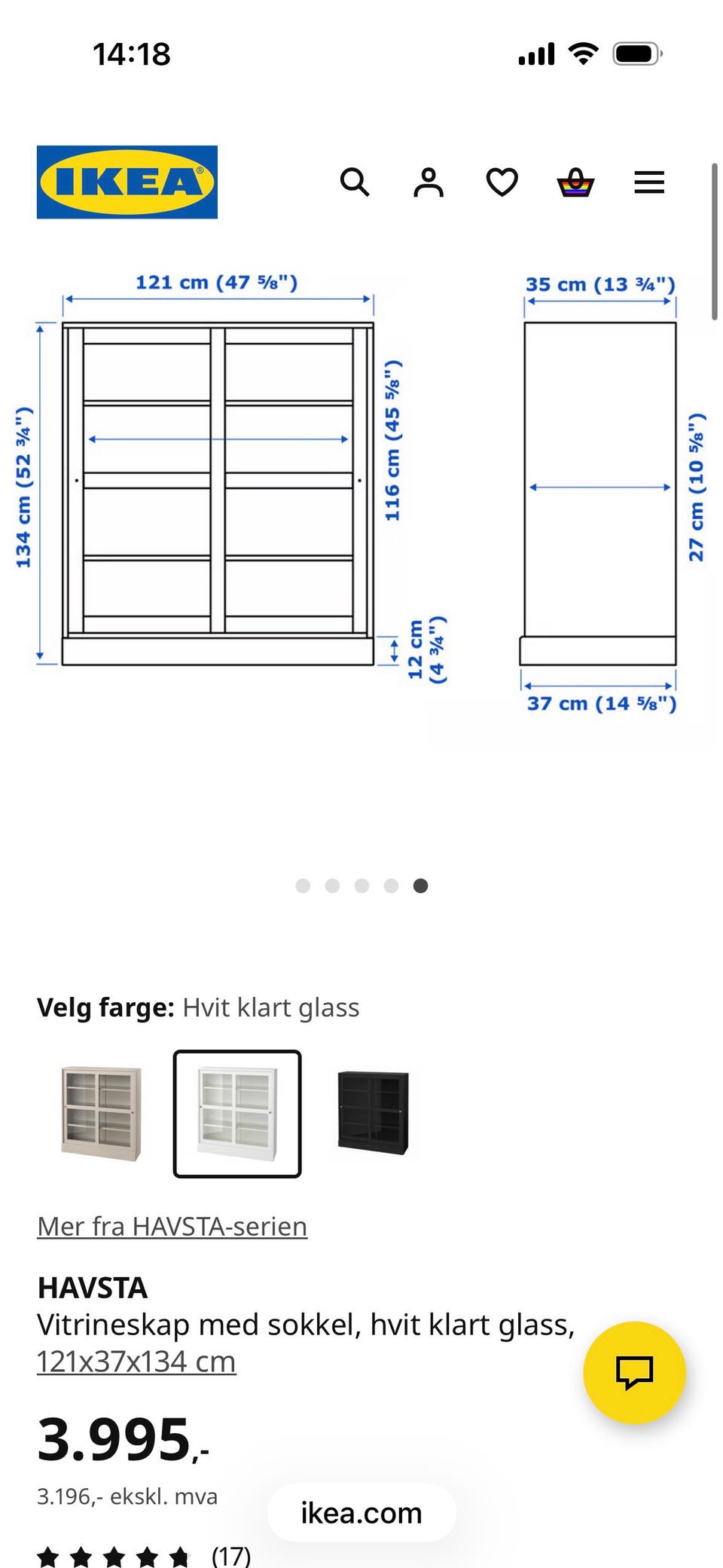 14:18

IKEA

121 cm (47 ⅝")

134 cm (52 ¾")

116 cm (45 ⅝")

12 cm (4 ¾")

35 cm (13 ¾")

27 cm (10 ⅝")

37 cm (14 ⅝")

Velg farge: Hvit klart glass

Mer fra HAVSTA-serien

HAVSTA
Vitrineskap med sokkel, hvit klart glass, 121x37x134 cm

3.995,-

3.196,- ekskl. mva

ikea.com

(17)