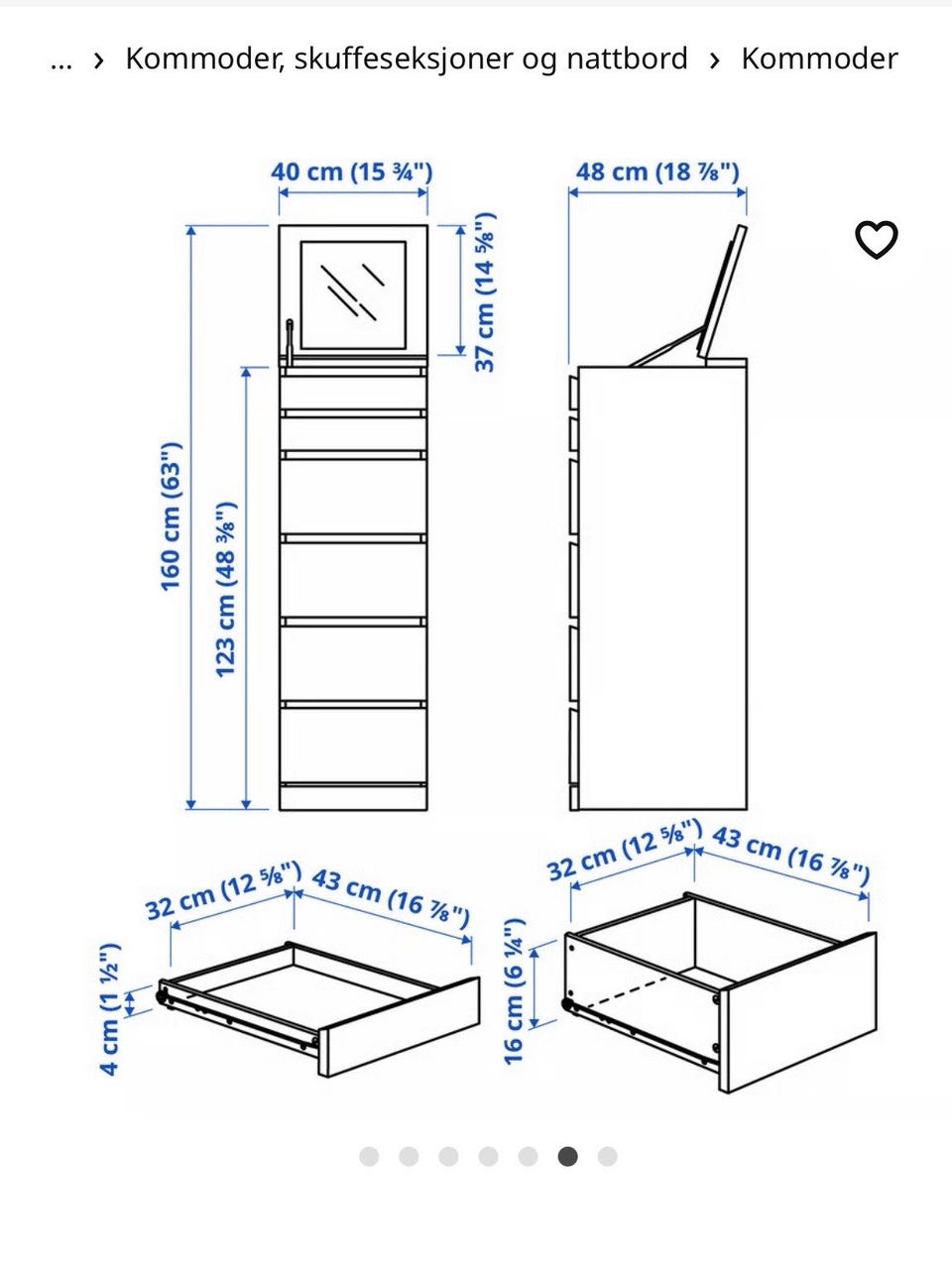 … › Kommoder, skuffeseksjoner og nattbord › Kommoder

40 cm (15 ¾")

48 cm (18 ⅞")

37 cm (14 ⅝")

160 cm (63")

123 cm (48 ⅜")

32 cm (12 ⅝")
43 cm (16 ⅞")
4 cm (1 ½")

32 cm (12 ⅝")
43 cm (16 ⅞")
16 cm (6 ¼")