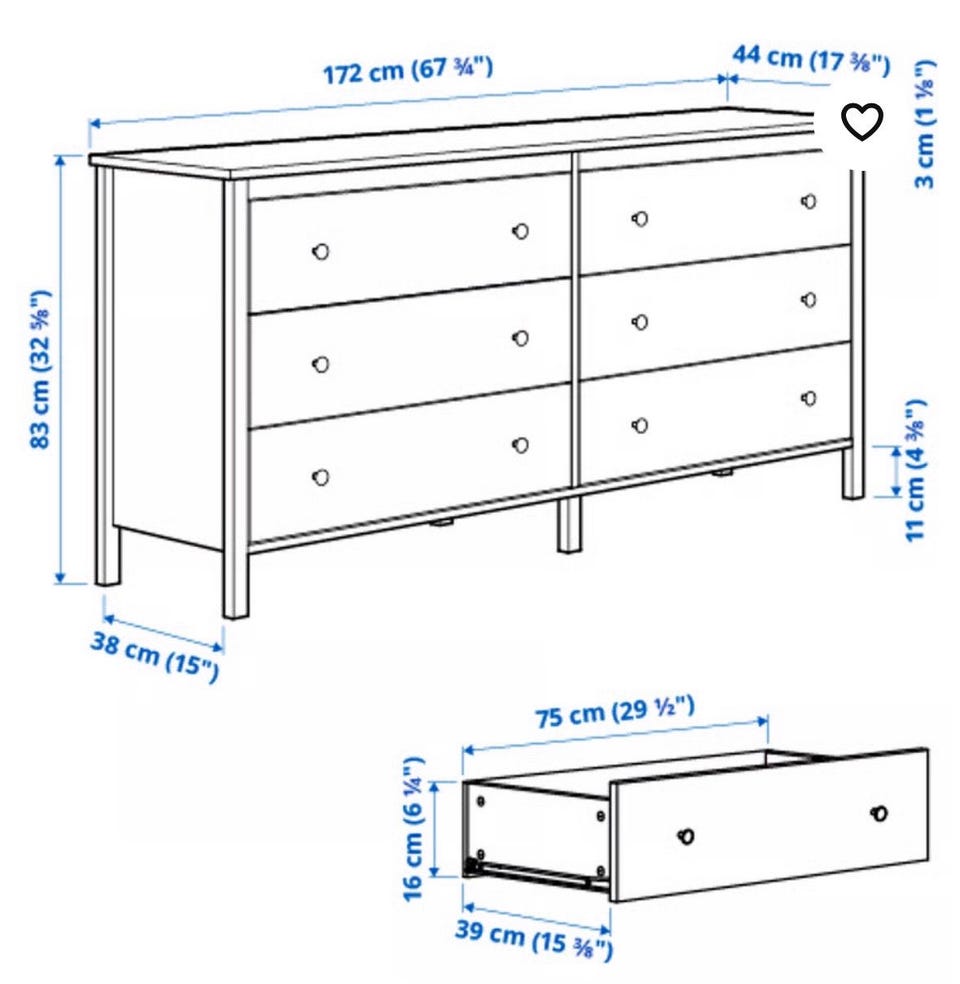 172 cm (67 ¾")

44 cm (17 ⅜")

3 cm (1 ⅛")

83 cm (32 ⅝")

11 cm (4 ⅜")

38 cm (15")

75 cm (29 ½")

16 cm (6 ¼")

39 cm (15 ⅜")