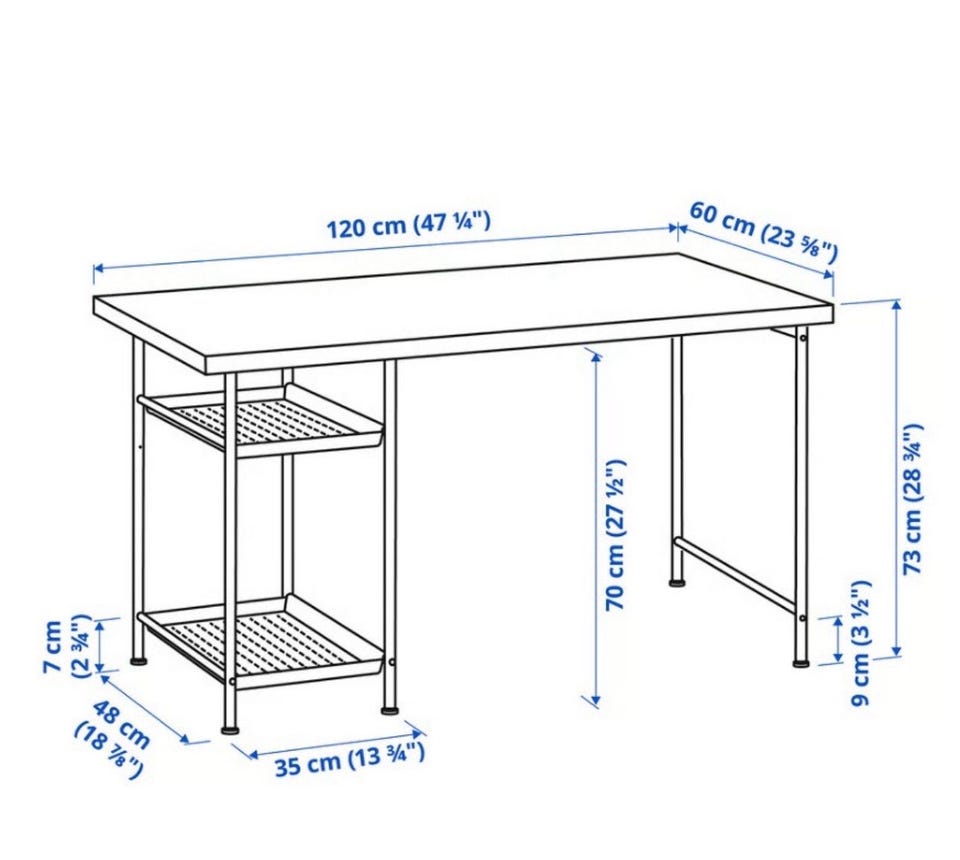 120 cm (47 ¼")

60 cm (23 ⅝")

73 cm (28 ¾")

70 cm (27 ½")

9 cm (3 ½")

7 cm (2 ¾")

48 cm (18 ⅞")

35 cm (13 ¾")