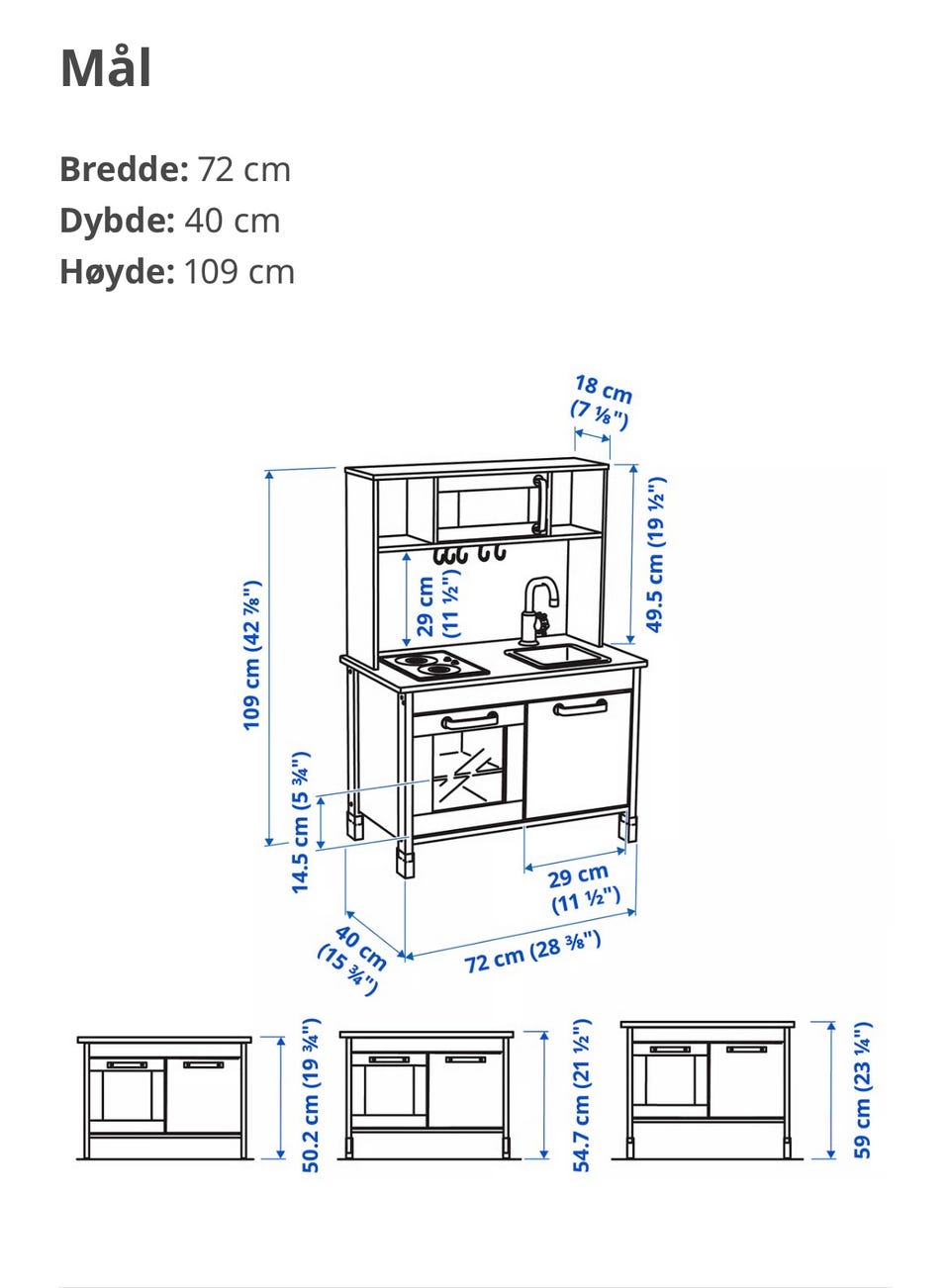 Mål

Bredde: 72 cm
Dybde: 40 cm
Høyde: 109 cm

18 cm
(7 ⅛")
49.5 cm (19 ½")
29 cm
(11 ½")
109 cm (42 ⅞")
14.5 cm (5 ¾")
29 cm
(11 ½")
40 cm
(15 ¾")
72 cm (28 ⅜")

50.2 cm (19 ¾")
54.7 cm (21 ½")
59 cm (23 ¼")