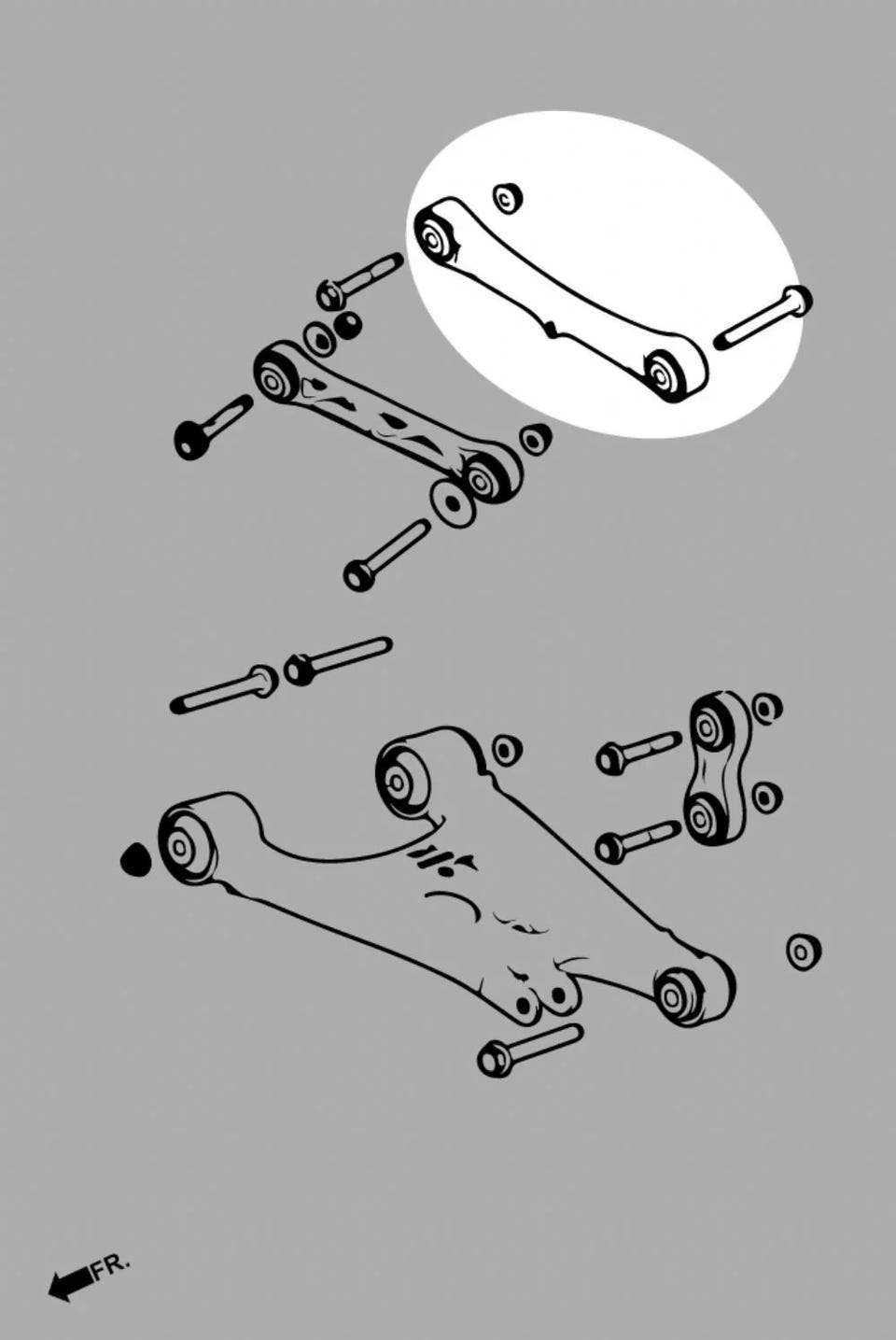 FR.