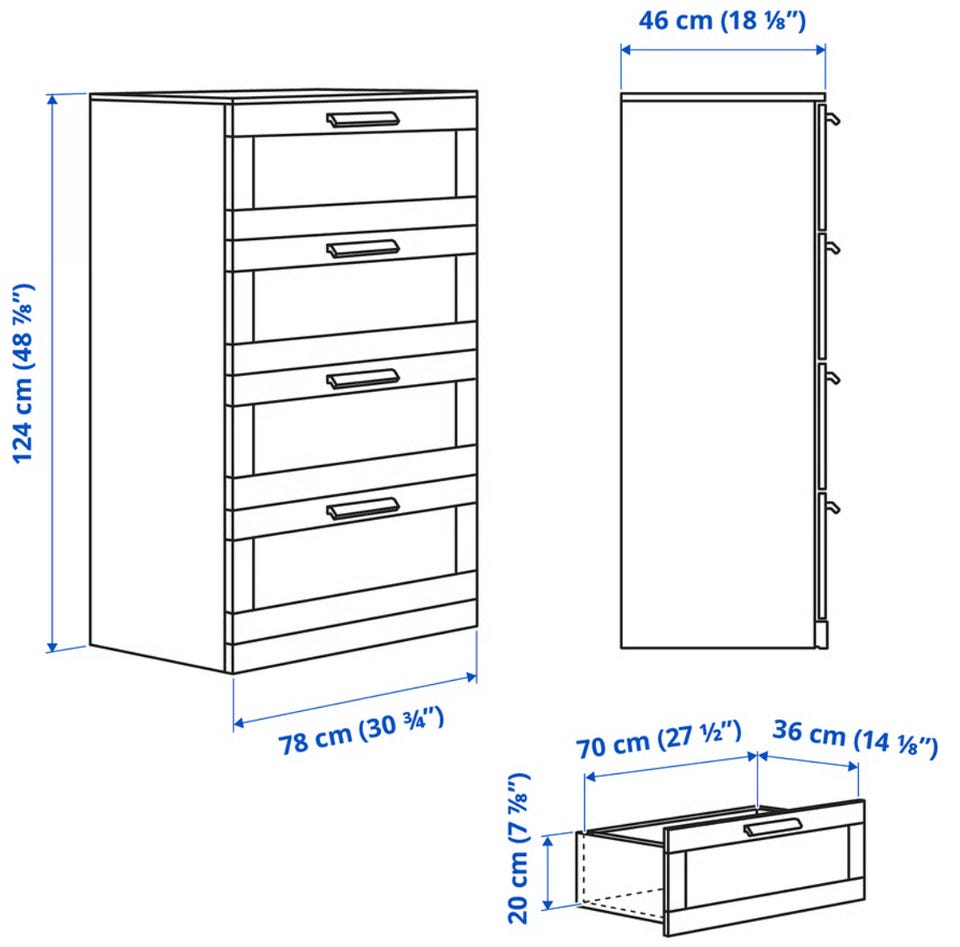 46 cm (18 ⅛")

124 cm (48 ⅞")

78 cm (30 ¾")

70 cm (27 ½")

36 cm (14 ⅛")

20 cm (7 ⅞")