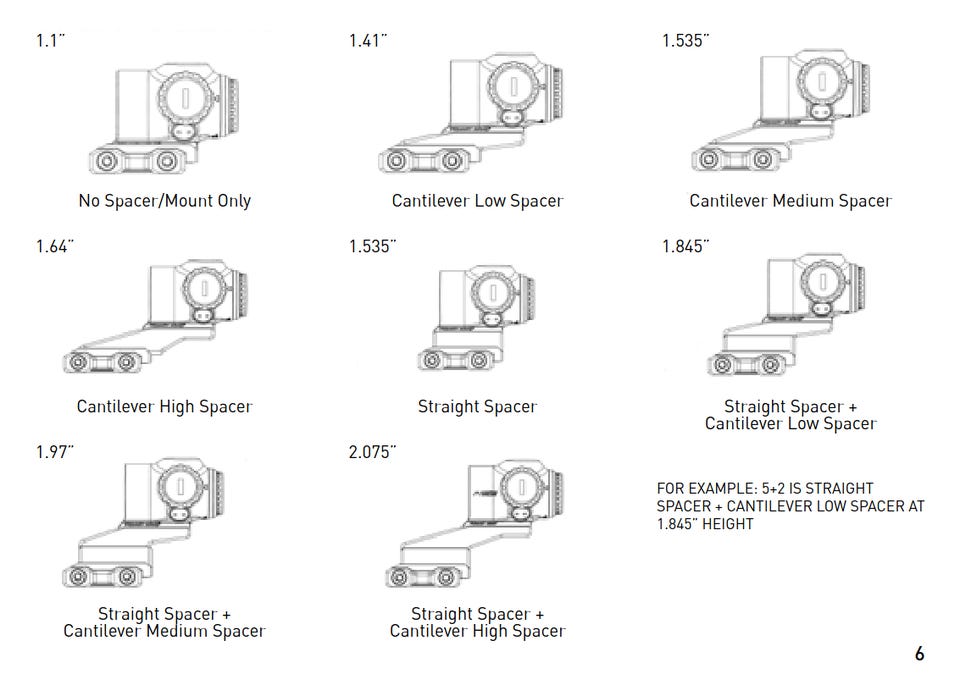 1.1"

No Spacer/Mount Only

1.41"

Cantilever Low Spacer

1.535"

Cantilever Medium Spacer

1.64"

Cantilever High Spacer

1.535"

Straight Spacer

1.845"

Straight Spacer + Cantilever Low Spacer

1.97"

Straight Spacer + Cantilever Medium Spacer

2.075"

Straight Spacer + Cantilever High Spacer

FOR EXAMPLE: 5+2 IS STRAIGHT SPACER + CANTILEVER LOW SPACER AT 1.845" HEIGHT

6