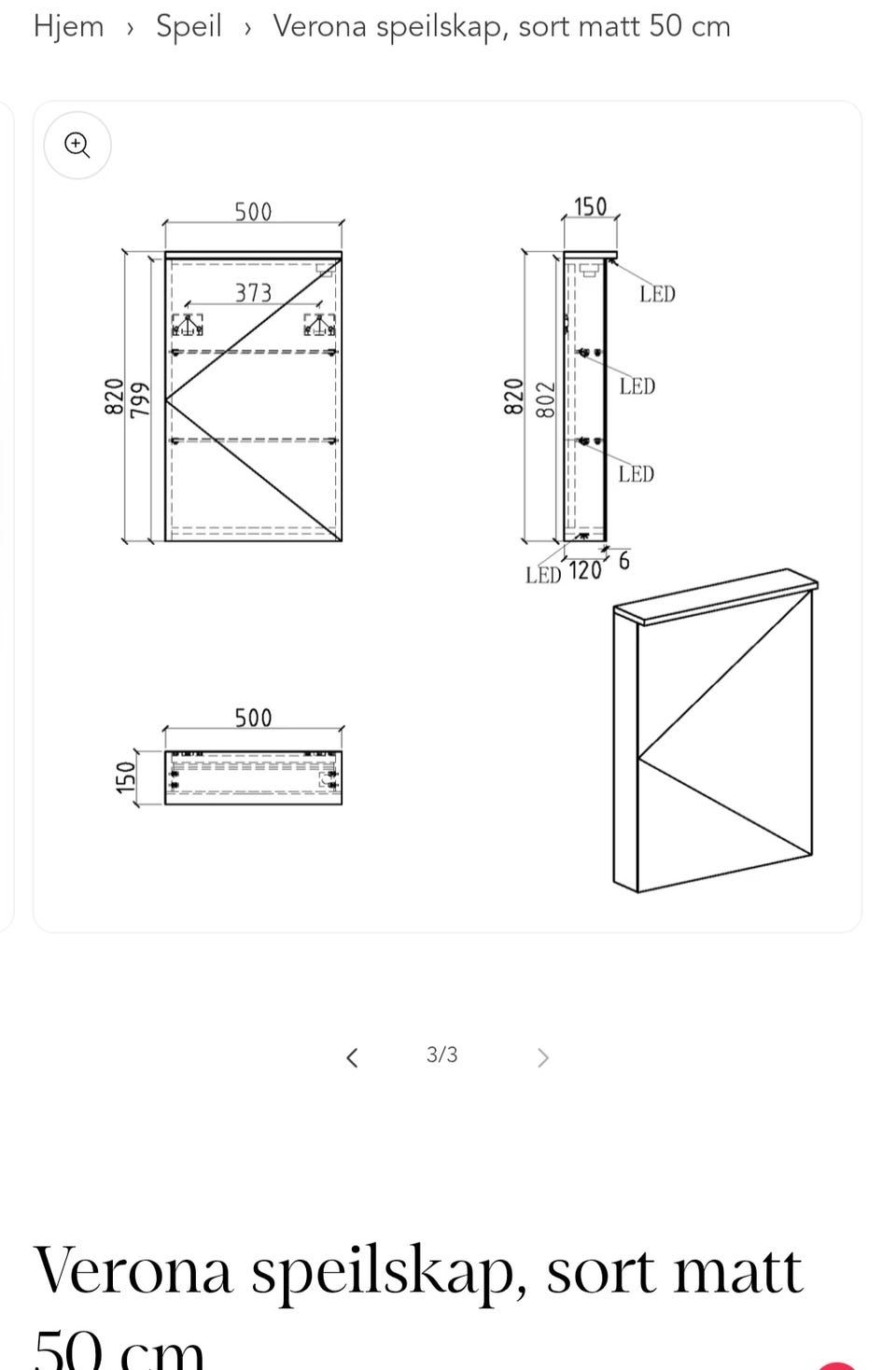 Hjem › Speil › Verona speilskap, sort matt 50 cm

500

373

820

799

150

LED

LED

LED

820

802

LED 120 6

500

150

3/3

Verona speilskap, sort matt 50 cm