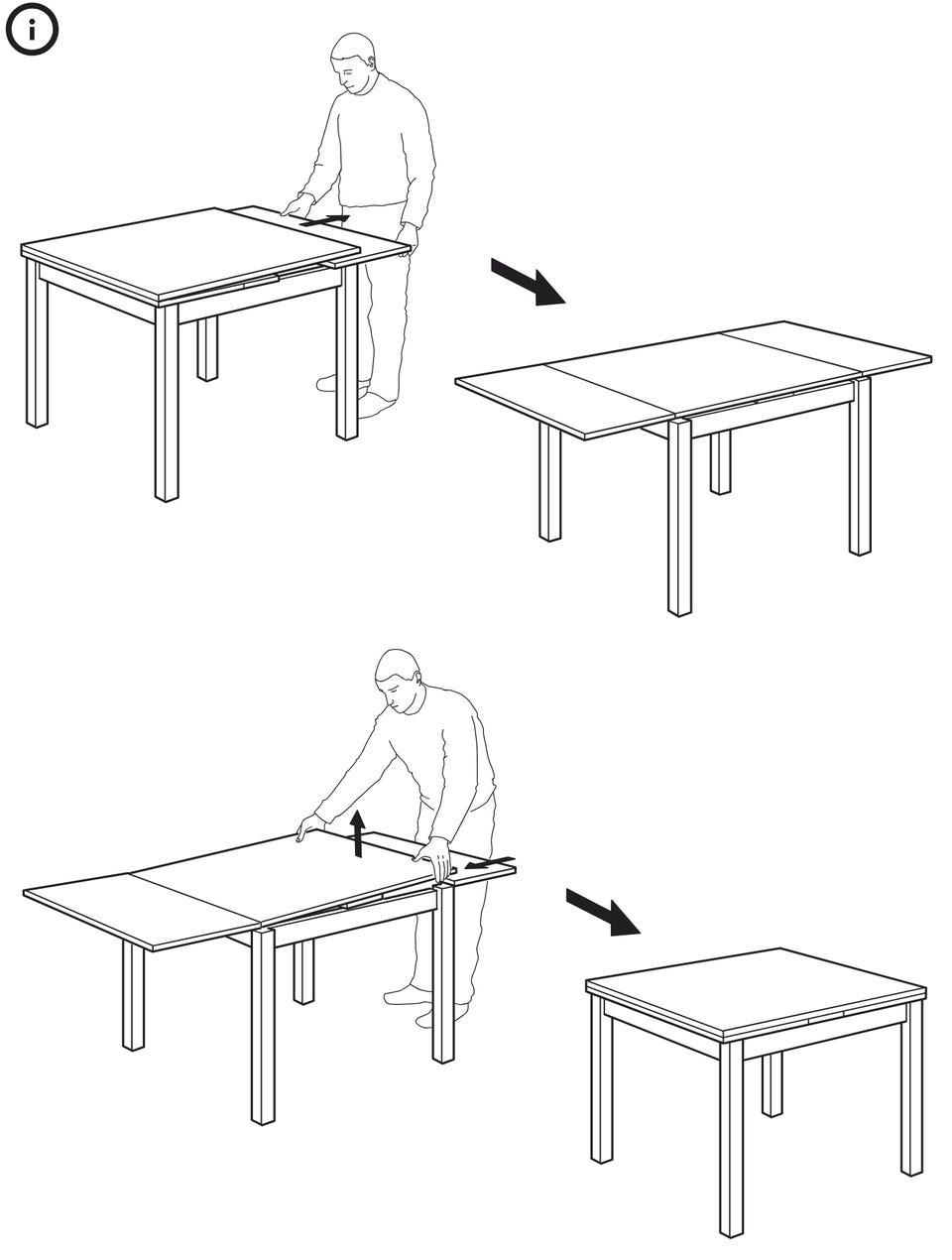 i