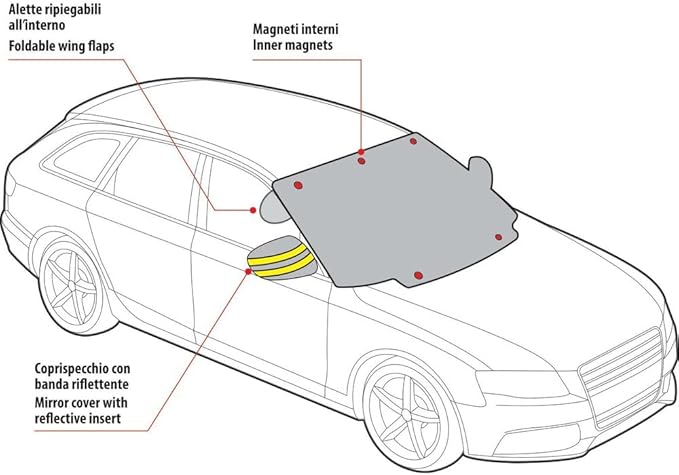 Alette ripiegabili all'interno
Foldable wing flaps

Magneti interni
Inner magnets

Coprispecchio con banda riflettente
Mirror cover with reflective insert