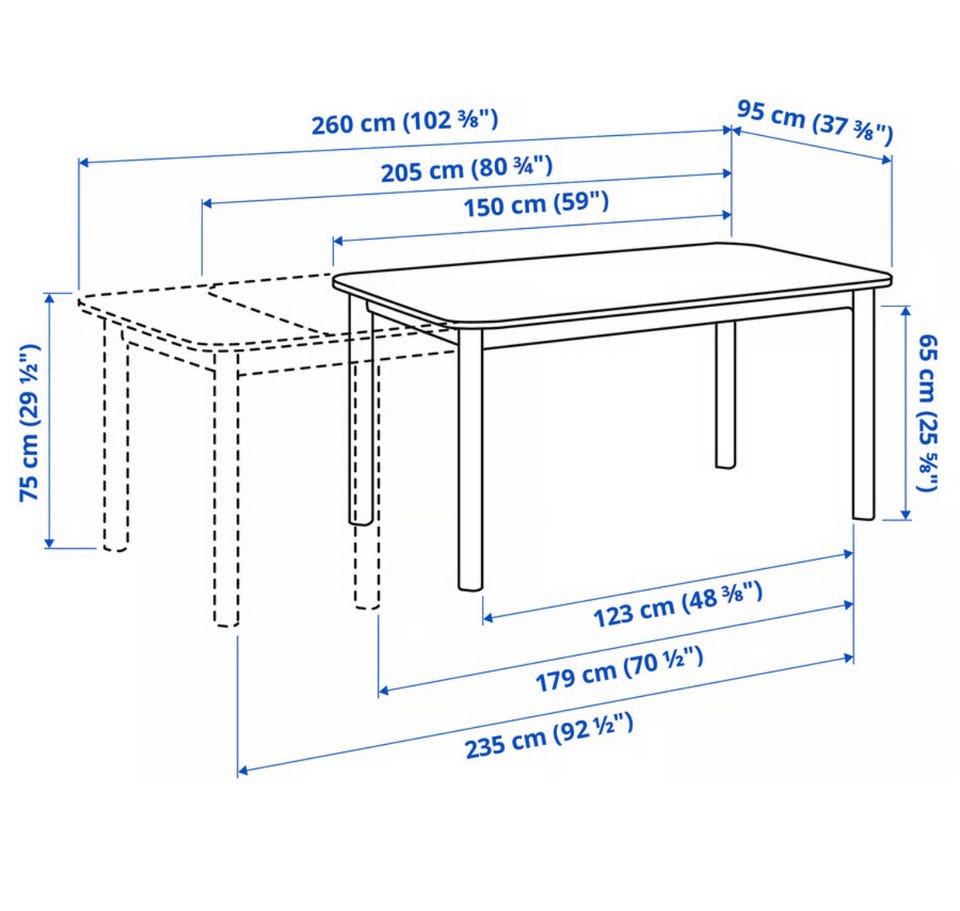 260 cm (102 ⅜")
95 cm (37 ⅜")
205 cm (80 ¾")
150 cm (59")
75 cm (29 ½")
65 cm (25 ⅝")
123 cm (48 ⅜")
179 cm (70 ½")
235 cm (92 ½")