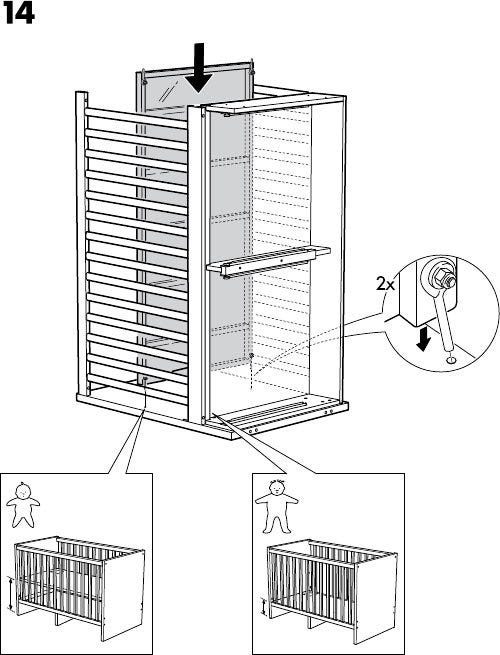 14

2x