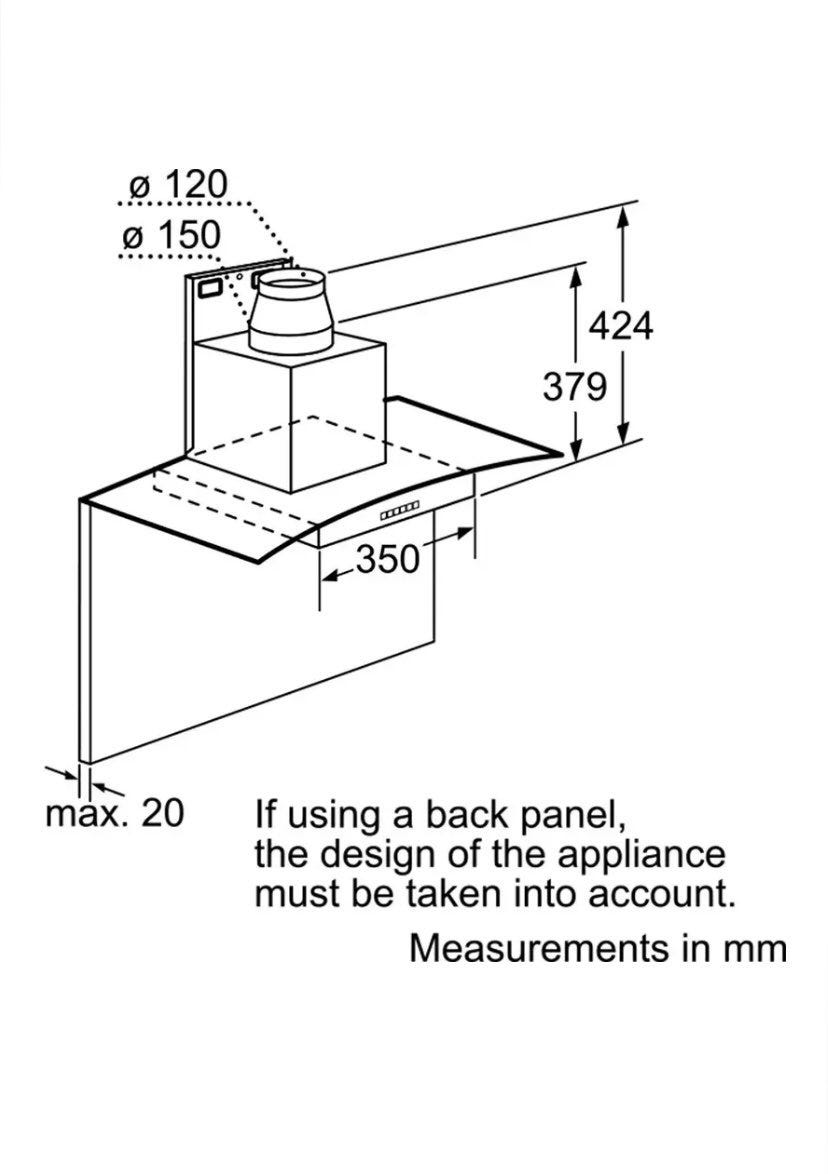 ø 120
ø 150
424
379
350
max. 20
If using a back panel, the design of the appliance must be taken into account.

Measurements in mm