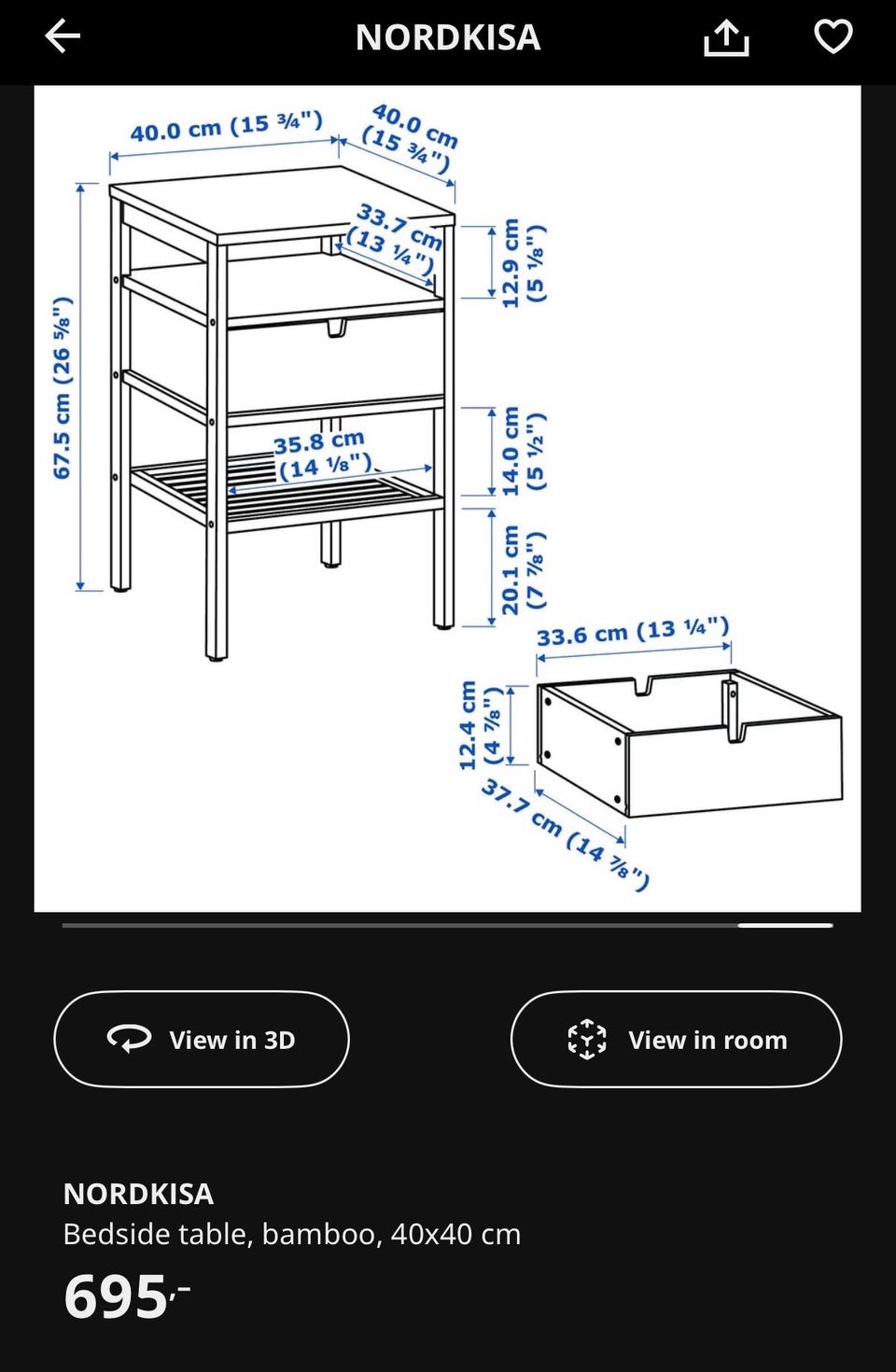 NORDKISA

40.0 cm (15 ¾")
40.0 cm (15 ¾")
33.7 cm (13 ¼")
12.9 cm (5 ⅛")
67.5 cm (26 ⅝")
35.8 cm (14 ⅛")
14.0 cm (5 ½")
20.1 cm (7 ⅞")
33.6 cm (13 ¼")
12.4 cm (4 ⅞")
37.7 cm (14 ⅞")

View in 3D
View in room

NORDKISA
Bedside table, bamboo, 40x40 cm
695,-