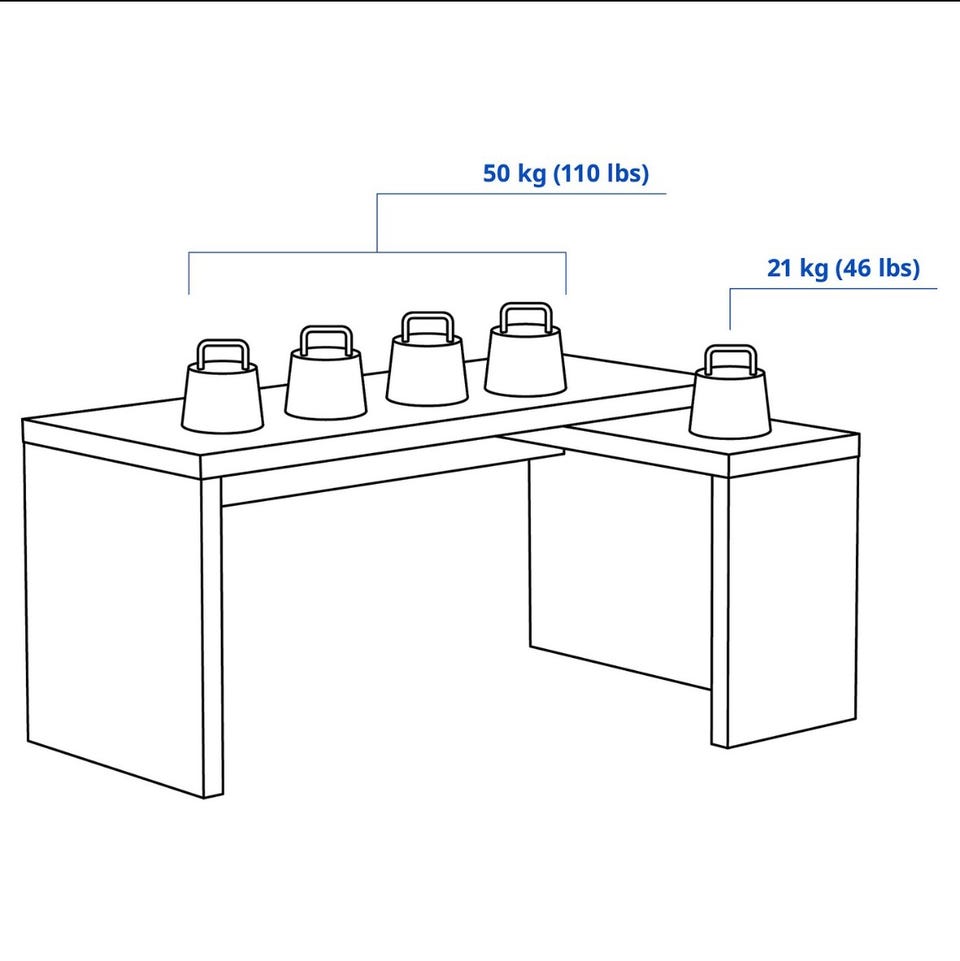 50 kg (110 lbs)

21 kg (46 lbs)