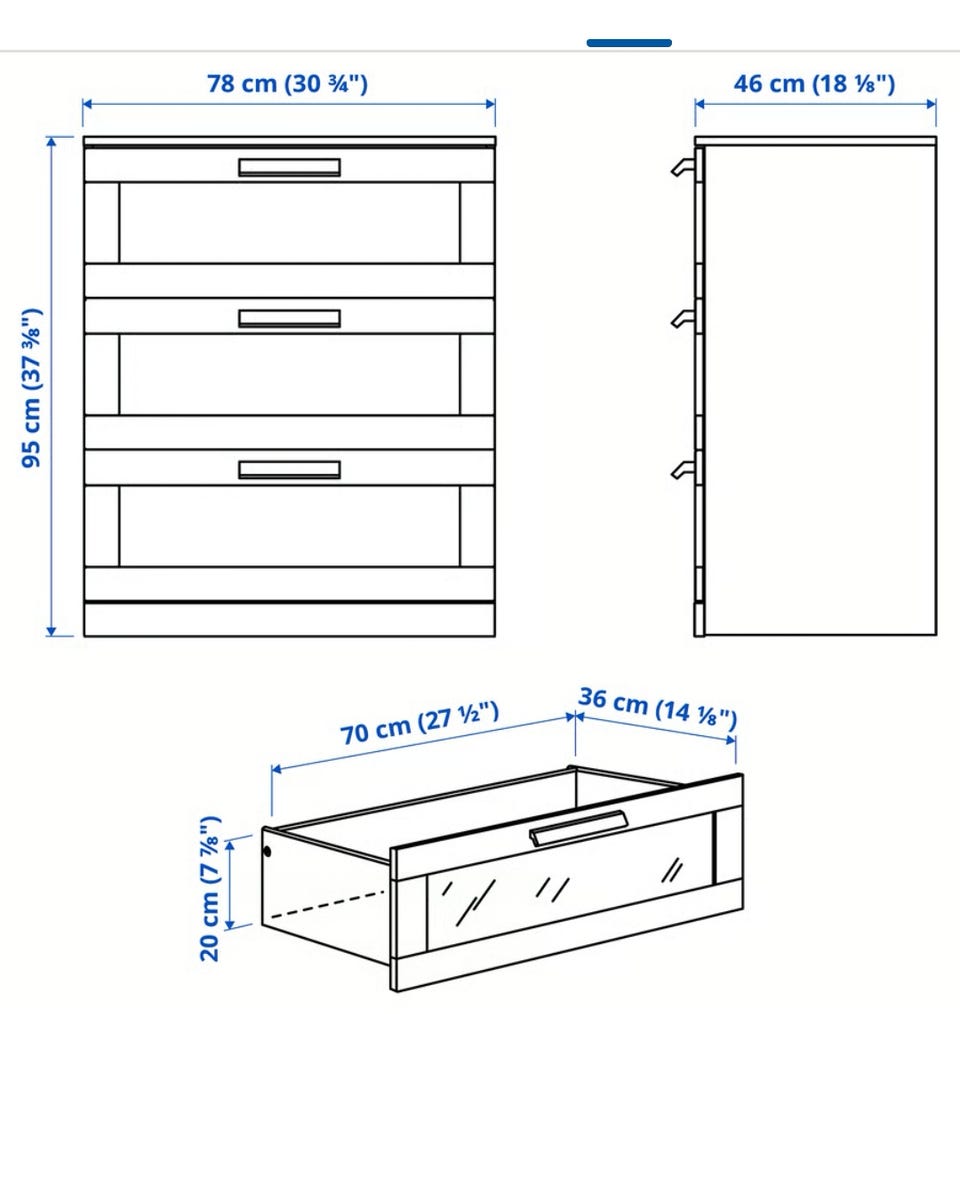 78 cm (30 ¾")

46 cm (18 ⅛")

95 cm (37 ⅜")

70 cm (27 ½")

36 cm (14 ⅛")

20 cm (7 ⅞")