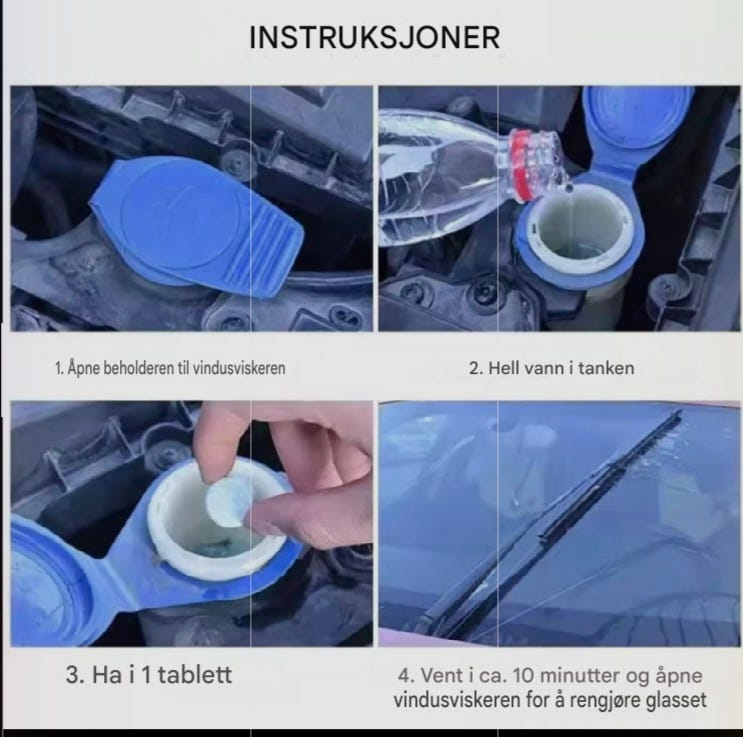 INSTRUKSJONER

1. Åpne beholderen til vindusviskeren

2. Hell vann i tanken

3. Ha i 1 tablett

4. Vent i ca. 10 minutter og åpne vindusviskeren for å rengjøre glasset