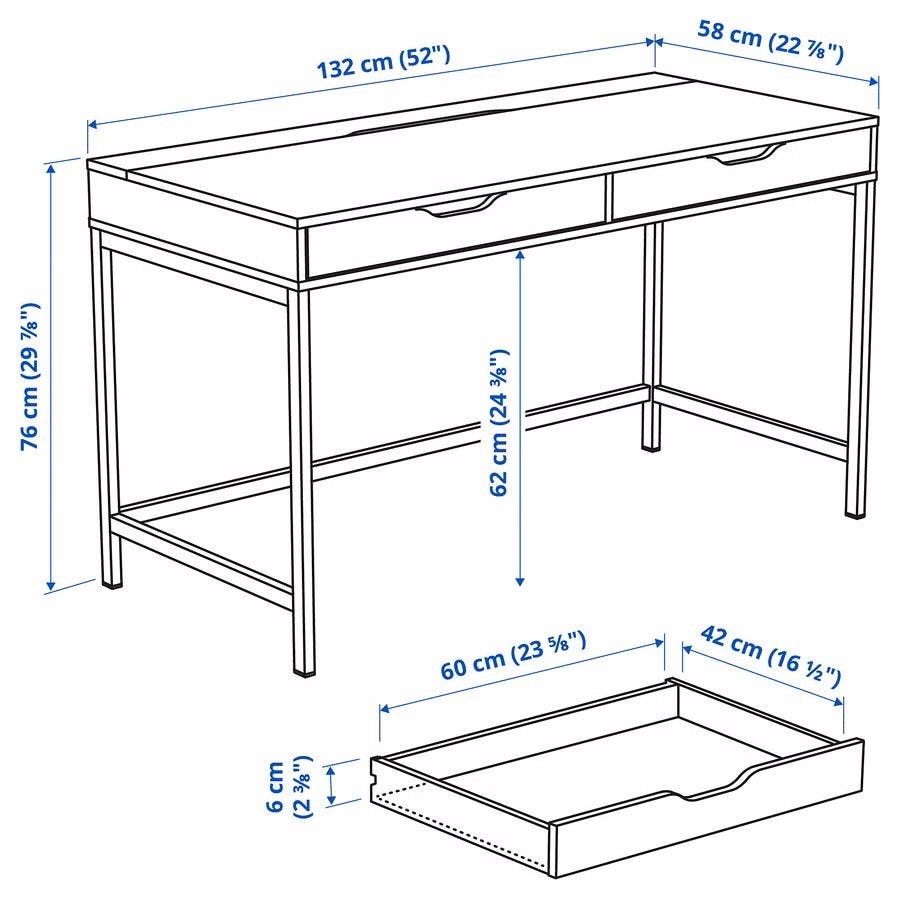 132 cm (52")

58 cm (22 ⅞")

76 cm (29 ⅞")

62 cm (24 ⅜")

60 cm (23 ⅝")

42 cm (16 ½")

6 cm (2 ⅜")