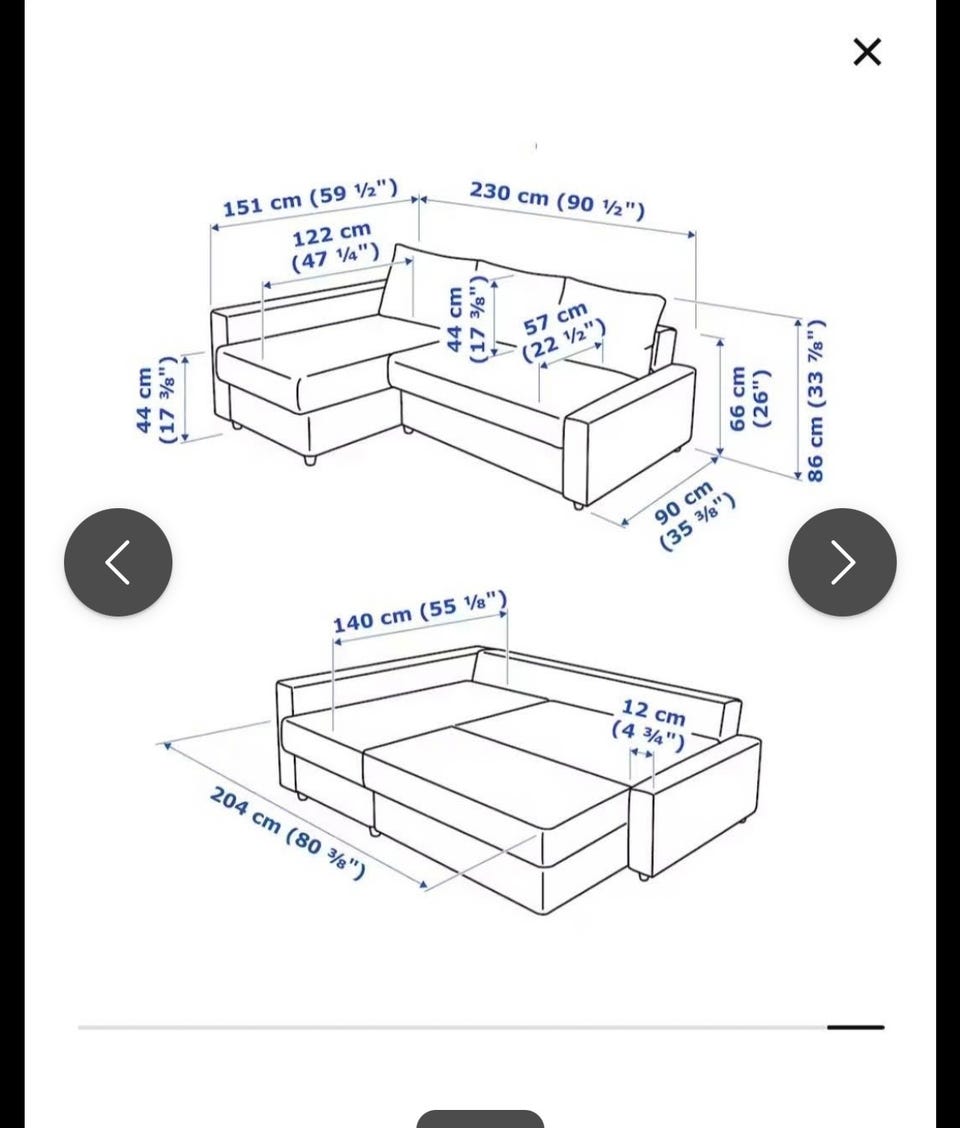 ×

151 cm (59 ½")
230 cm (90 ½")
122 cm (47 ¼")
44 cm (17 ⅜")
57 cm (22 ½")
44 cm (17 ⅜")
66 cm (26")
86 cm (33 ⅞")
90 cm (35 ⅜")

140 cm (55 ⅛")
12 cm (4 ¾")
204 cm (80 ⅜")