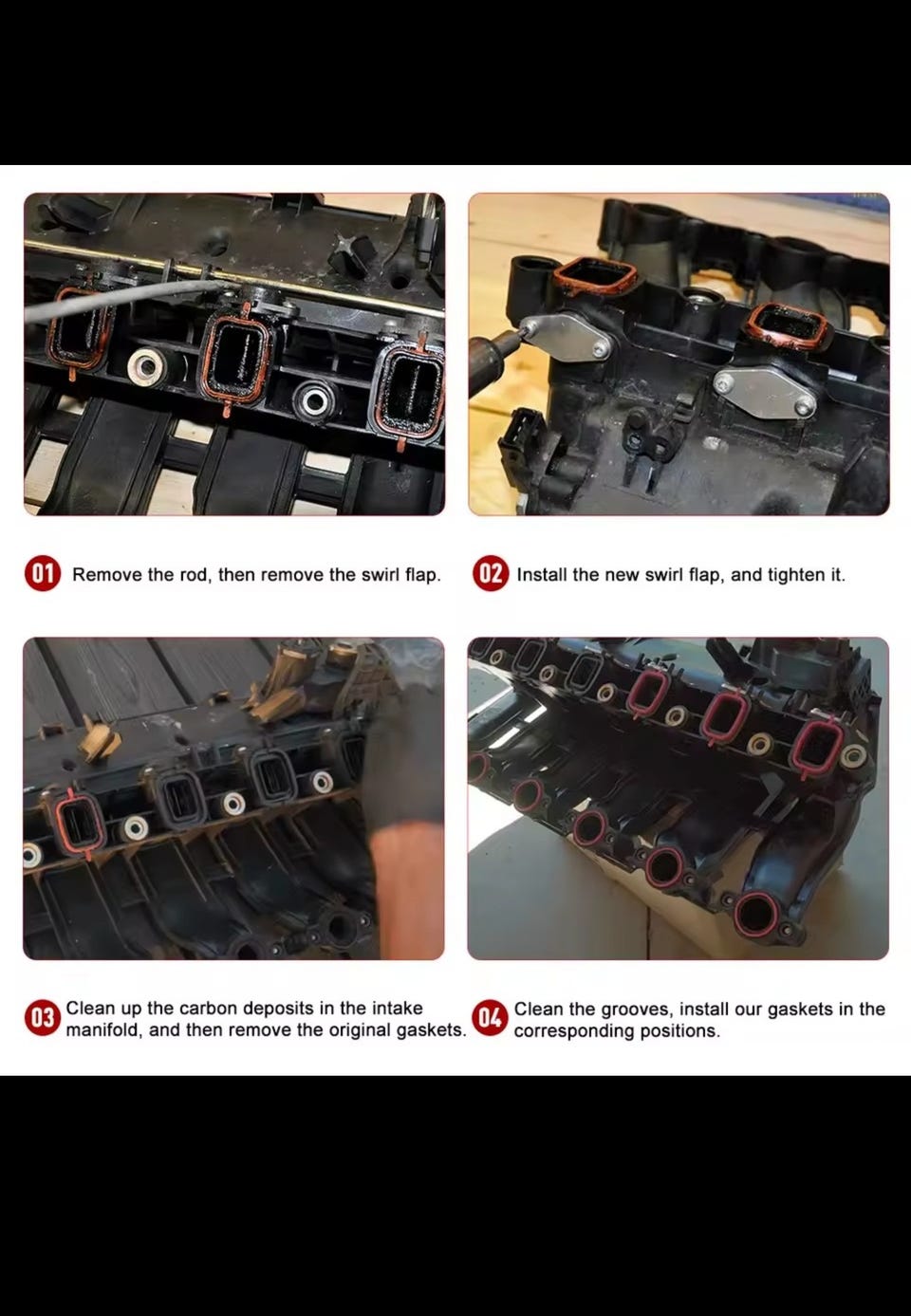 01 Remove the rod, then remove the swirl flap.

02 Install the new swirl flap, and tighten it.

03 Clean up the carbon deposits in the intake manifold, and then remove the original gaskets.

04 Clean the grooves, install our gaskets in the corresponding positions.