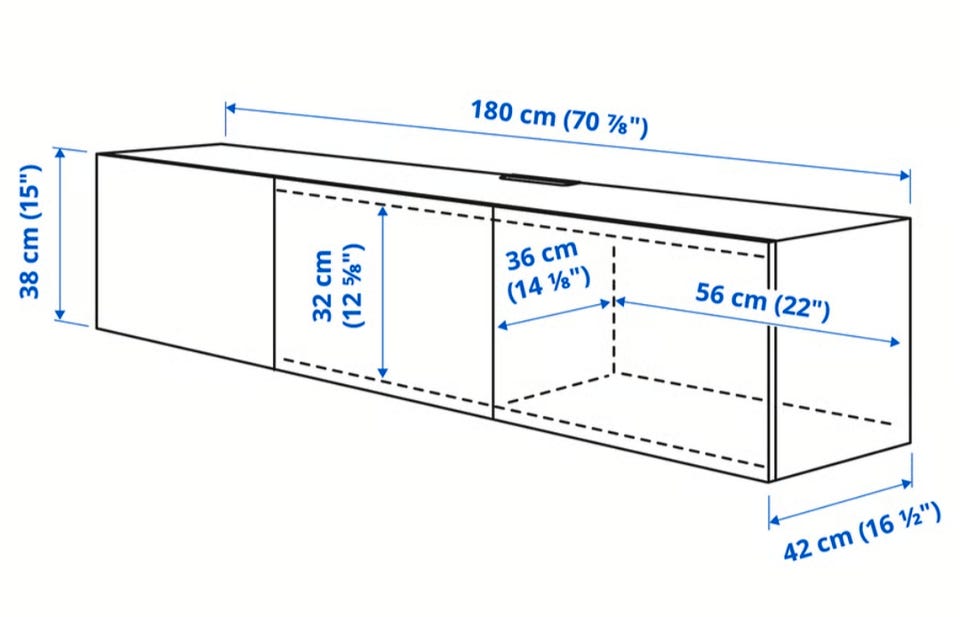 180 cm (70 ⅞")

38 cm (15")

32 cm (12 ⅝")

36 cm (14 ⅛")

56 cm (22")

42 cm (16 ½")