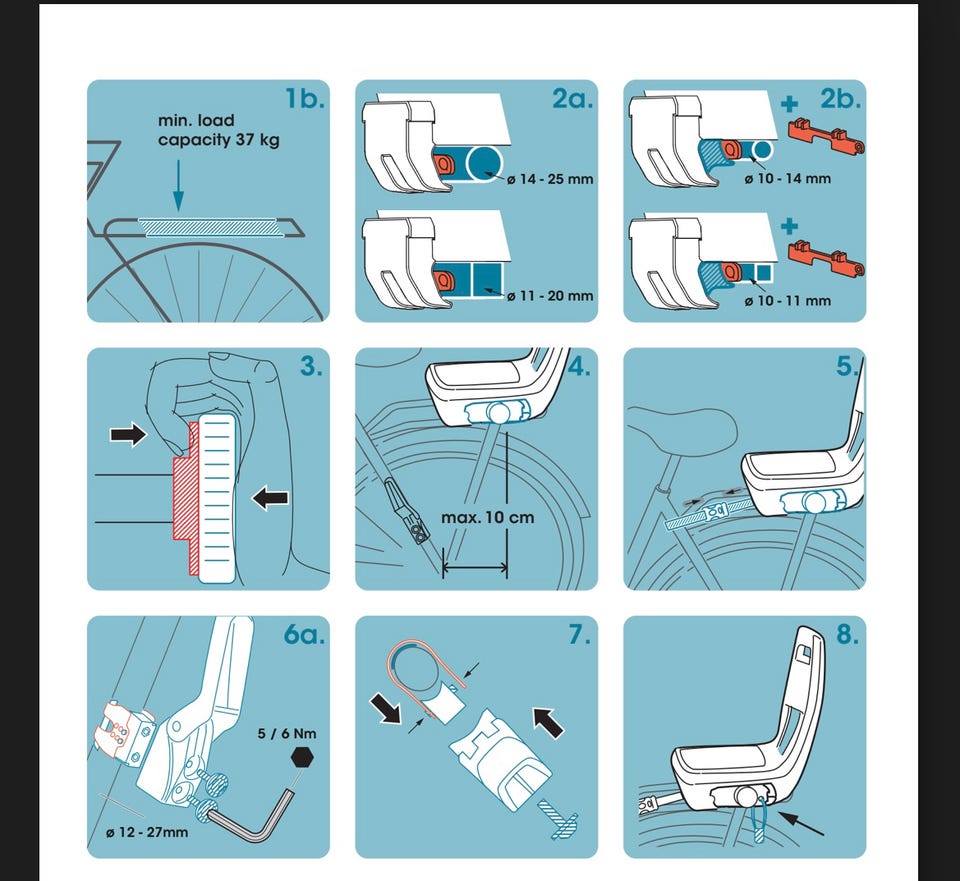 1b.
min. load capacity 37 kg

2a.
ø 14 - 25 mm
ø 11 - 20 mm

2b.
ø 10 - 14 mm
ø 10 - 11 mm

3.

4.
max. 10 cm

5.

6a.
5 / 6 Nm
ø 12 - 27mm

7.

8.