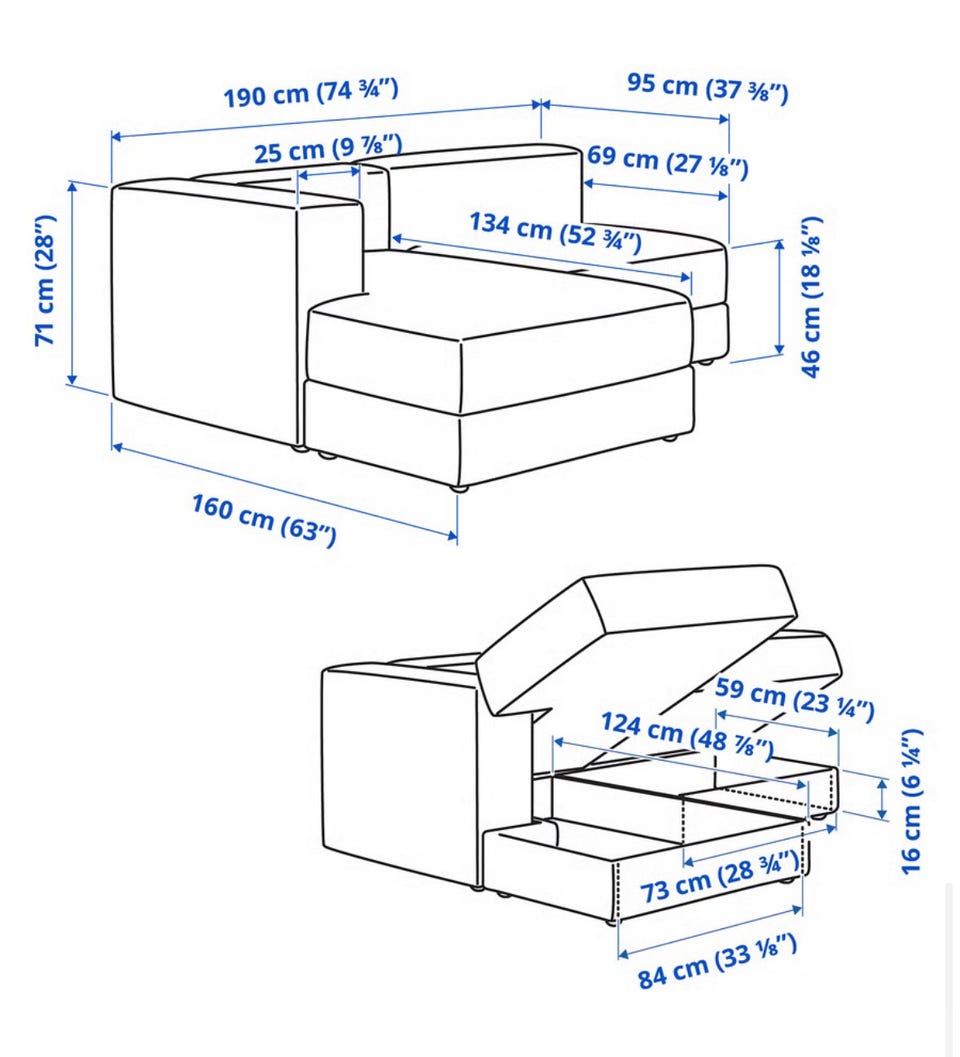 190 cm (74 ¾")

95 cm (37 ⅜")

25 cm (9 ⅞")

69 cm (27 ⅛")

134 cm (52 ¾")

71 cm (28")

46 cm (18 ⅛")

160 cm (63")

59 cm (23 ¼")

124 cm (48 ⅞")

16 cm (6 ¼")

73 cm (28 ¾")

84 cm (33 ⅛")