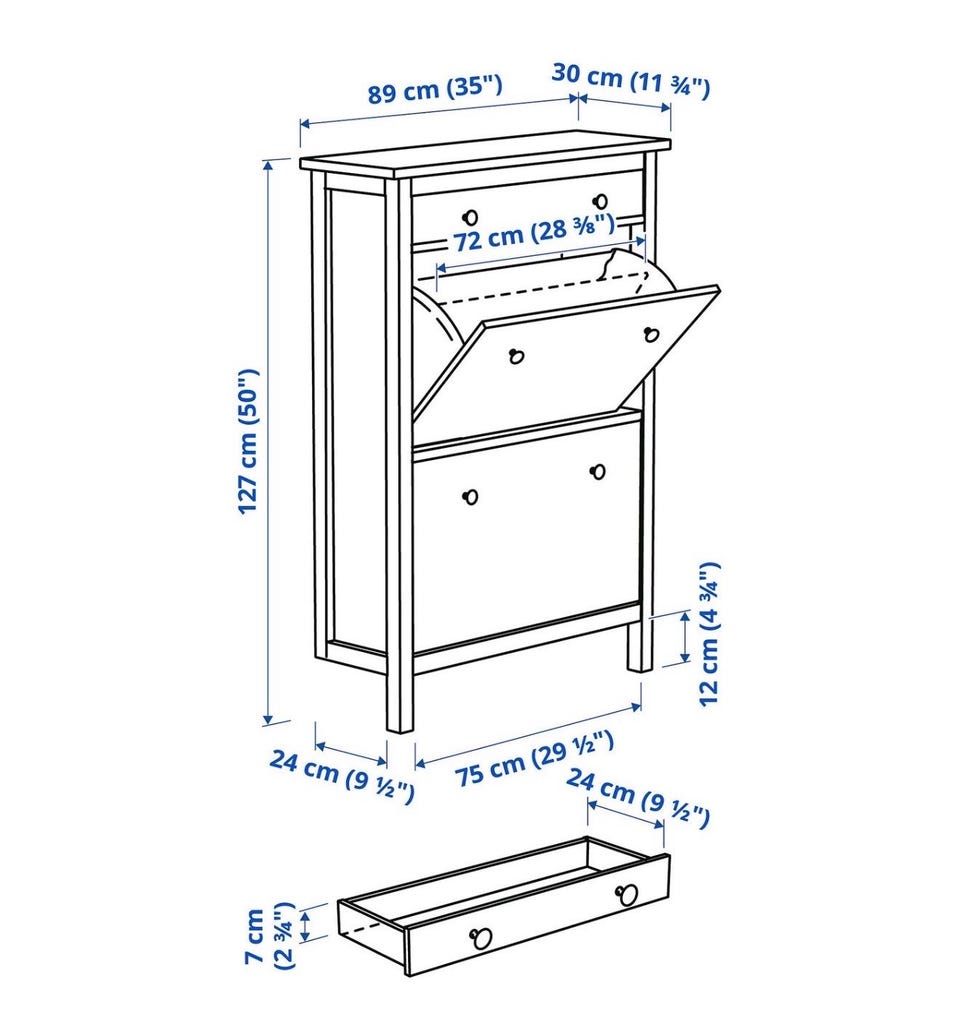 89 cm (35")
30 cm (11 ¾")
72 cm (28 ⅜")
127 cm (50")
12 cm (4 ¾")
24 cm (9 ½")
75 cm (29 ½")
24 cm (9 ½")
7 cm (2 ¾")