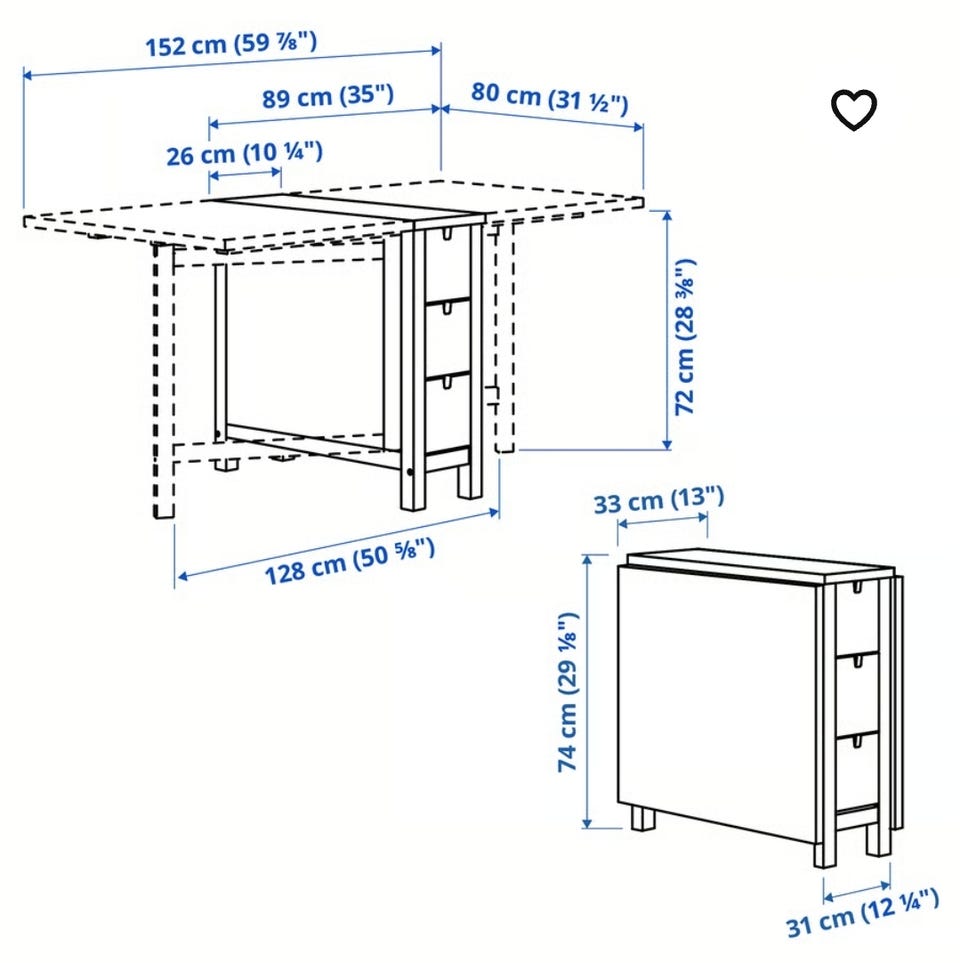 152 cm (59 ⅞")

89 cm (35")

80 cm (31 ½")

26 cm (10 ¼")

72 cm (28 ⅜")

128 cm (50 ⅝")

33 cm (13")

74 cm (29 ⅛")

31 cm (12 ¼")