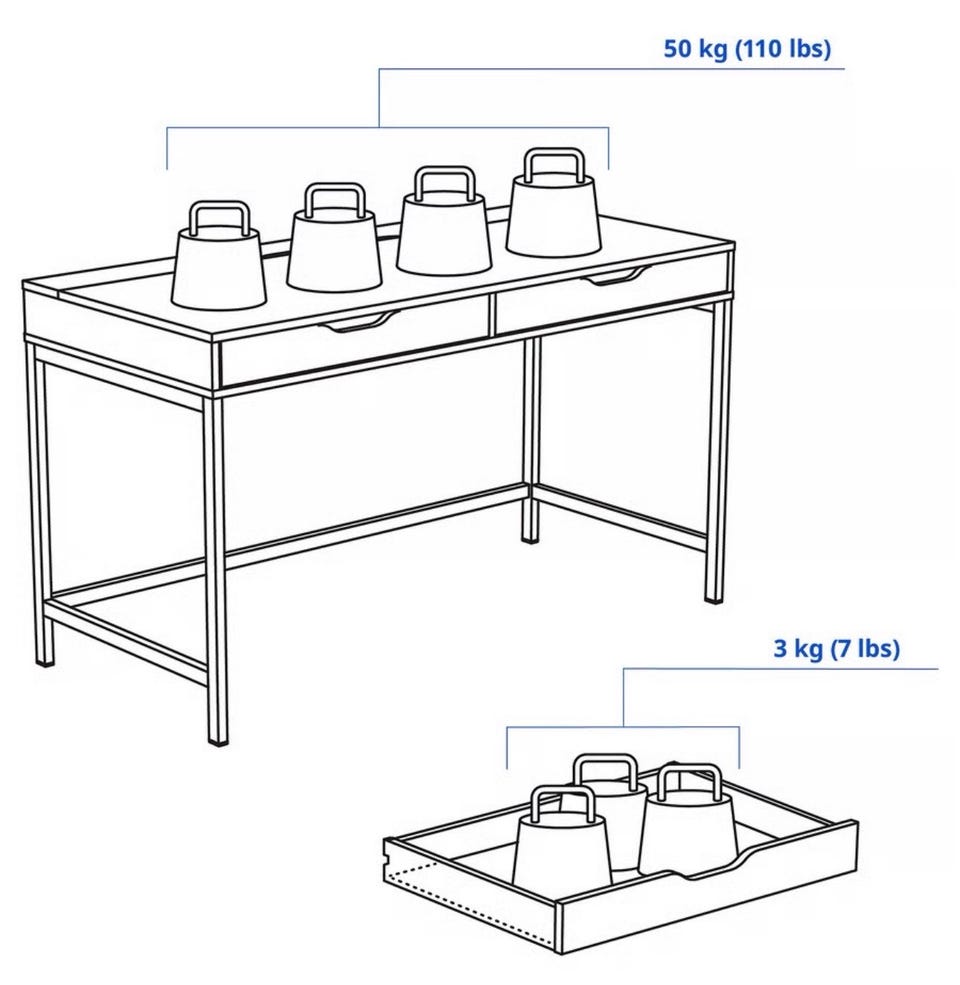 50 kg (110 lbs)

3 kg (7 lbs)