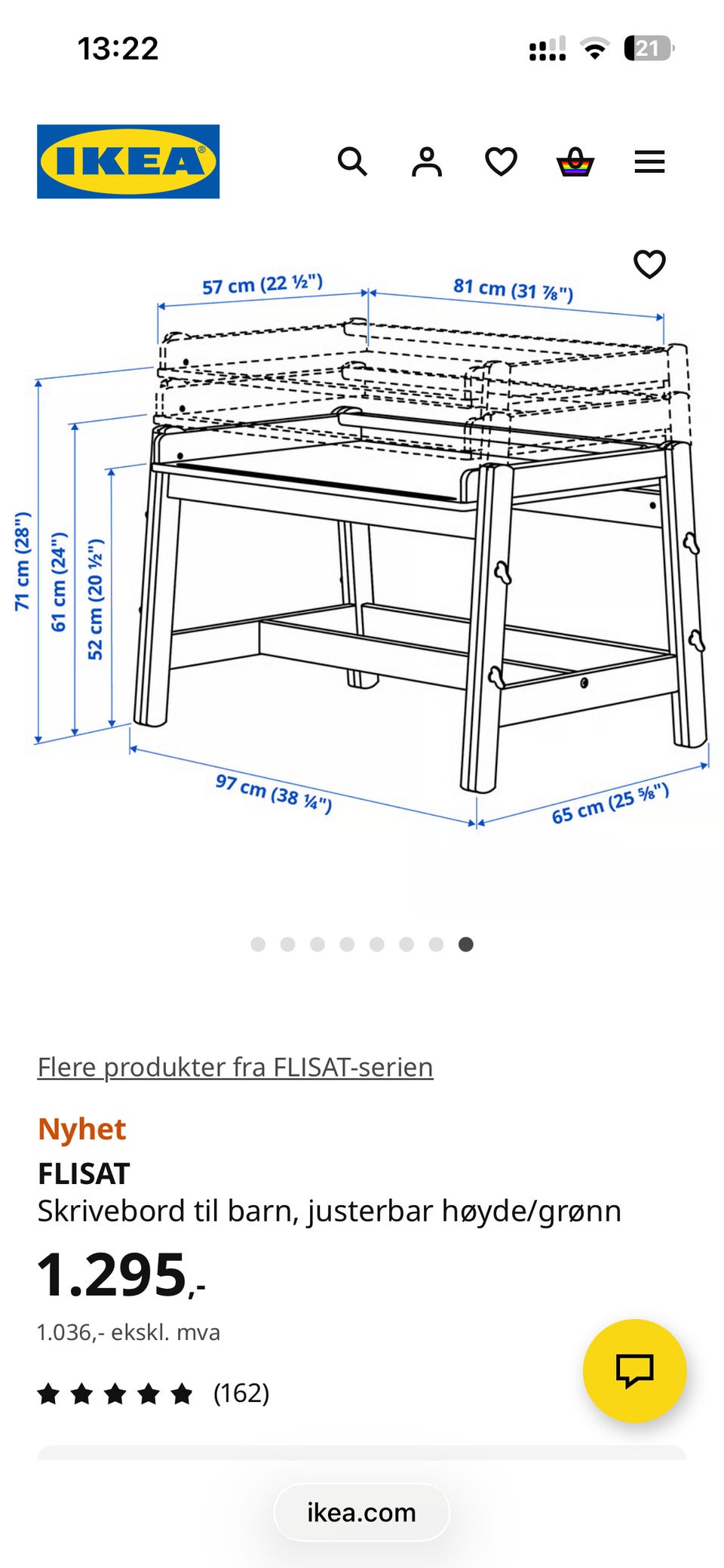 13:22

21

IKEA

57 cm (22 ½")

81 cm (31 ⅞")

71 cm (28")

61 cm (24")

52 cm (20 ½")

97 cm (38 ¼")

65 cm (25 ⅝")

Flere produkter fra FLISAT-serien

Nyhet

FLISAT

Skrivebord til barn, justerbar høyde/grønn

1.295,-

1.036,- ekskl. mva

(162)

ikea.com