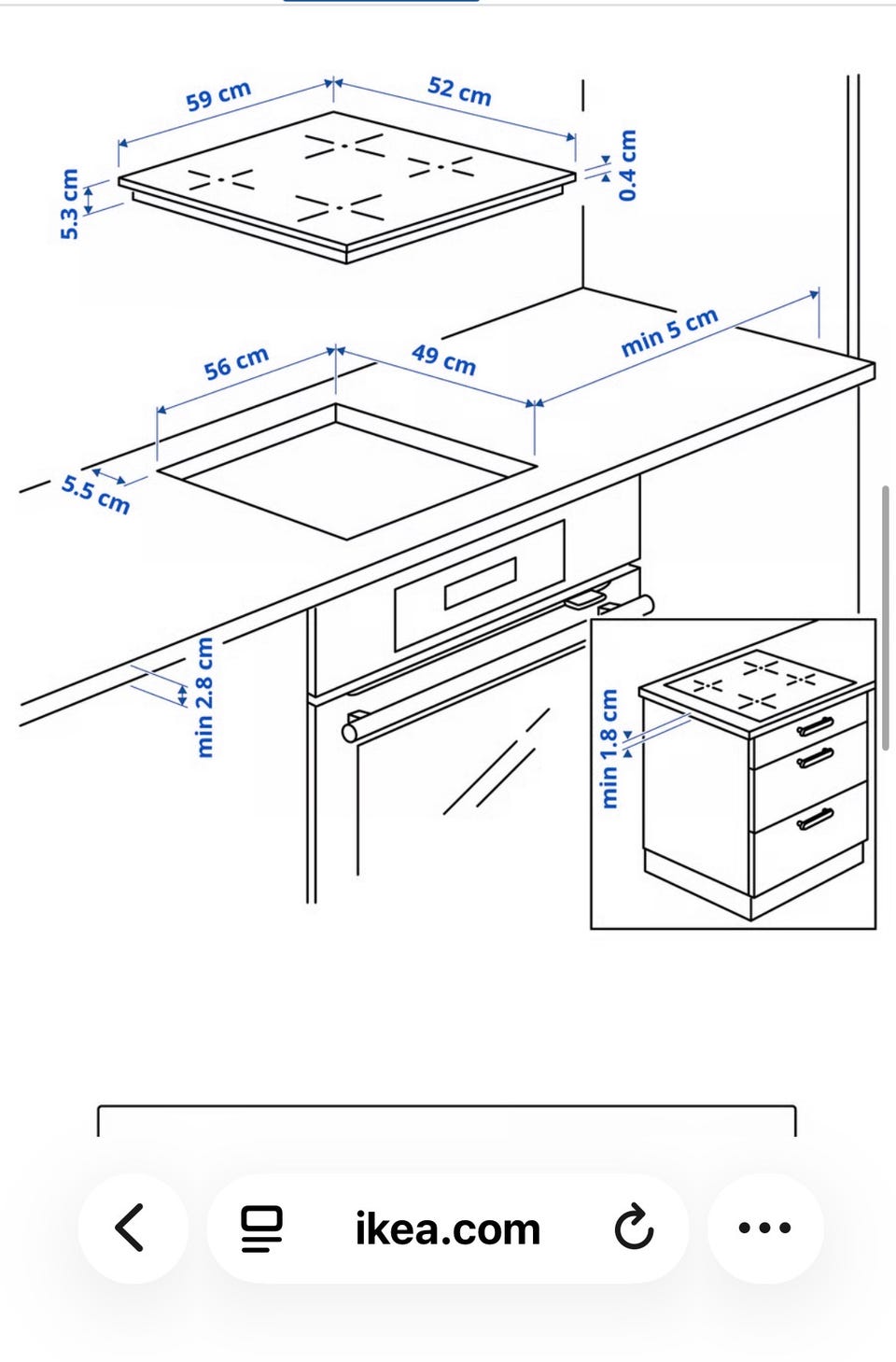 59 cm
52 cm
5.3 cm
0.4 cm
56 cm
49 cm
min 5 cm
5.5 cm
min 2.8 cm
min 1.8 cm

ikea.com