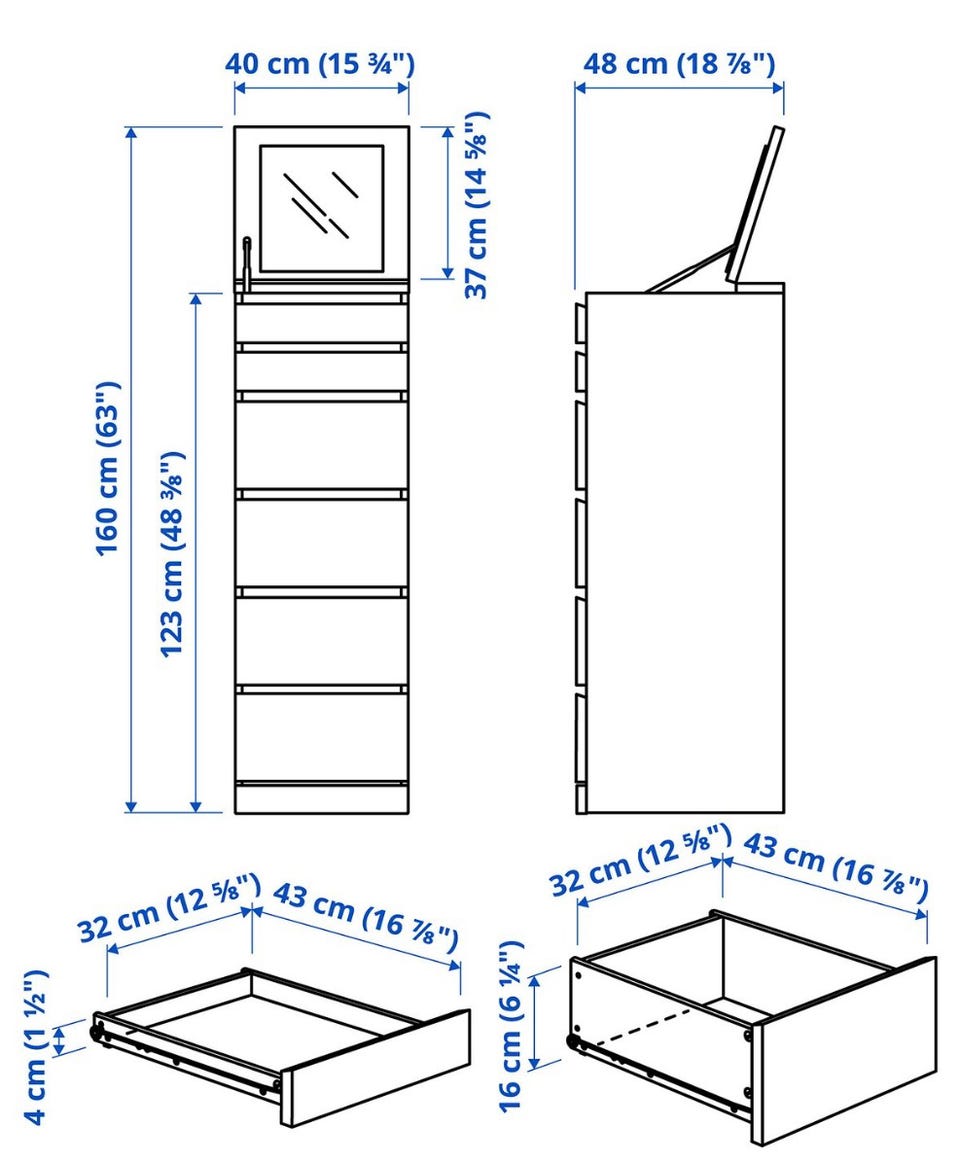 40 cm (15 ¾")

48 cm (18 ⅞")

37 cm (14 ⅝")

160 cm (63")

123 cm (48 ⅜")

32 cm (12 ⅝")
43 cm (16 ⅞")
4 cm (1 ½")

32 cm (12 ⅝")
43 cm (16 ⅞")
16 cm (6 ¼")