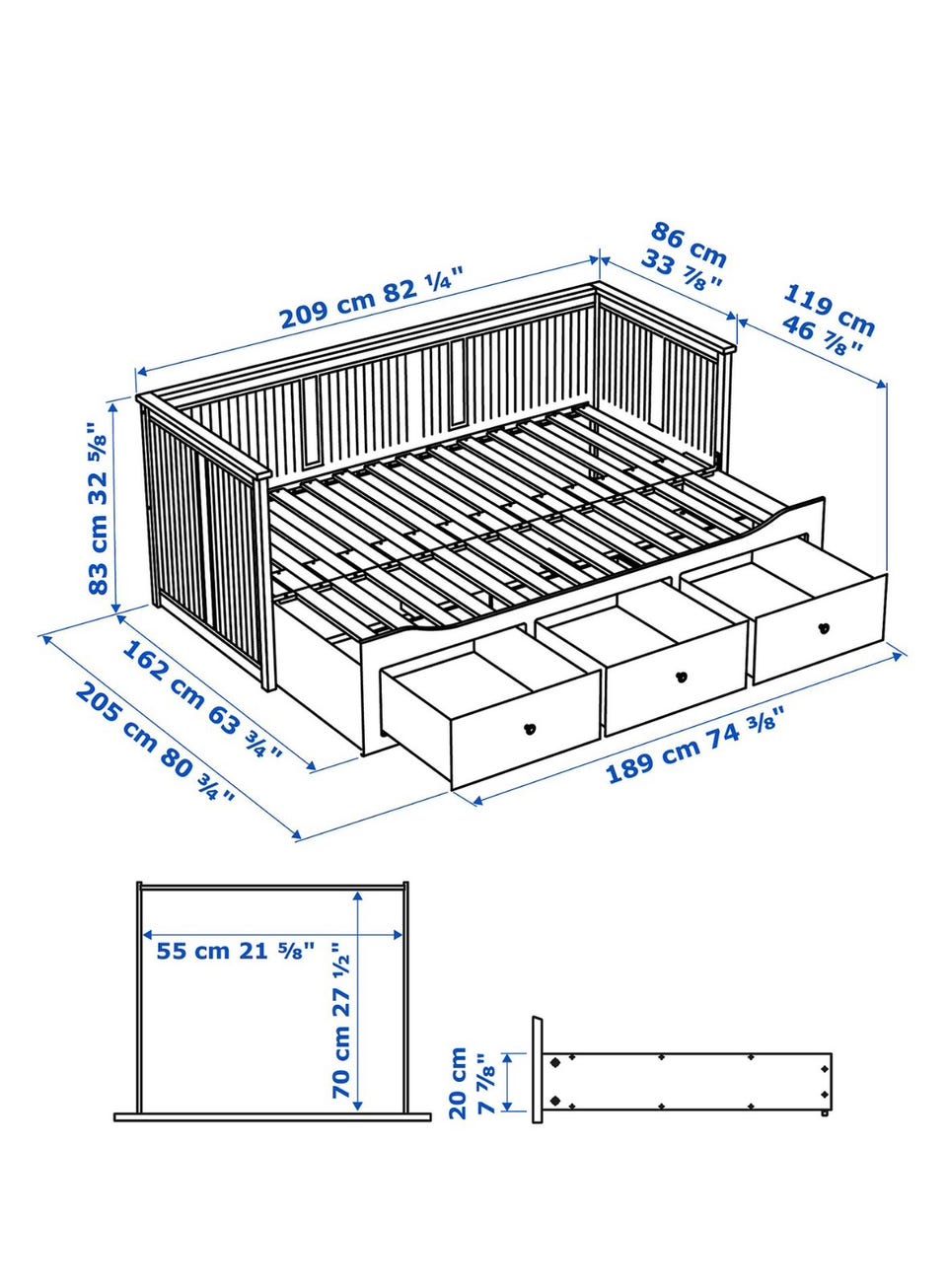 209 cm 82 ¼"

86 cm
33 ⅞"

119 cm
46 ⅞"

83 cm 32 ⅝"

162 cm 63 ¾"

205 cm 80 ¾"

189 cm 74 ⅜"

55 cm 21 ⅝"

70 cm 27 ½"

20 cm
7 ⅞"