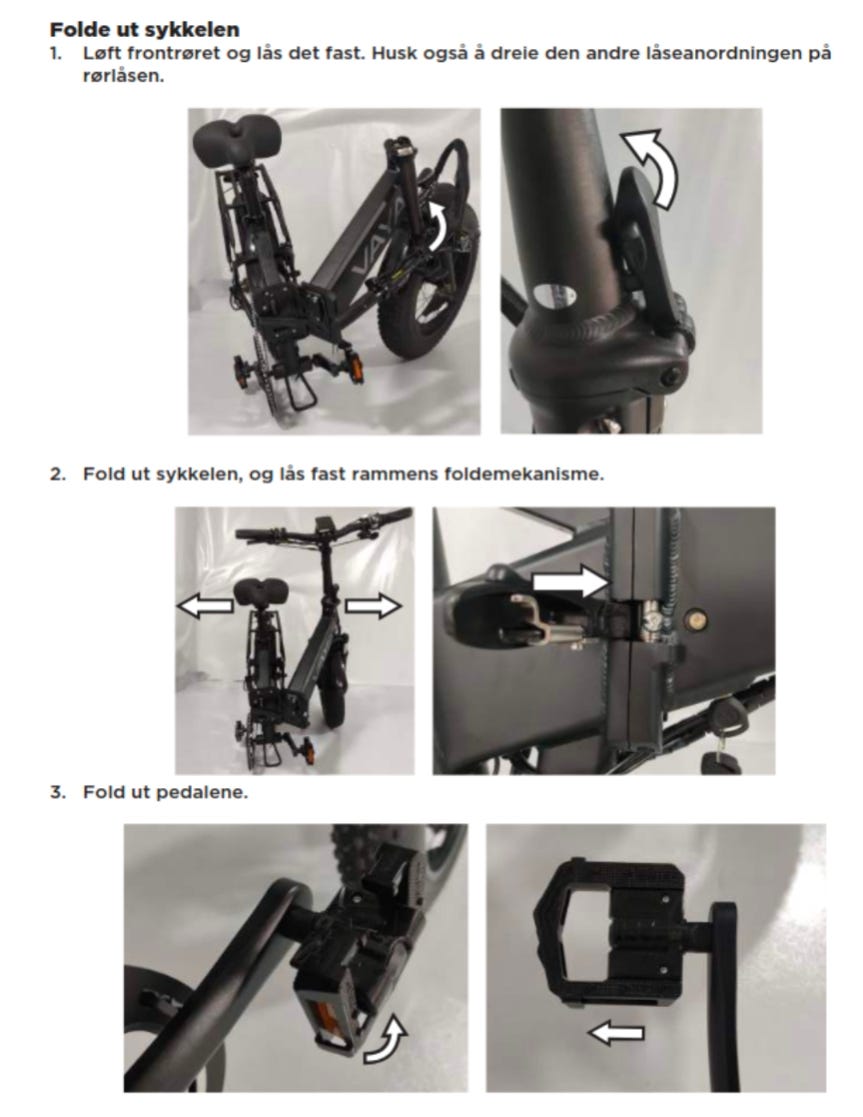 Folde ut sykkelen

1. Løft frontrøret og lås det fast. Husk også å dreie den andre låseanordningen på rørlåsen.

2. Fold ut sykkelen, og lås fast rammens foldemekanisme.

3. Fold ut pedalene.