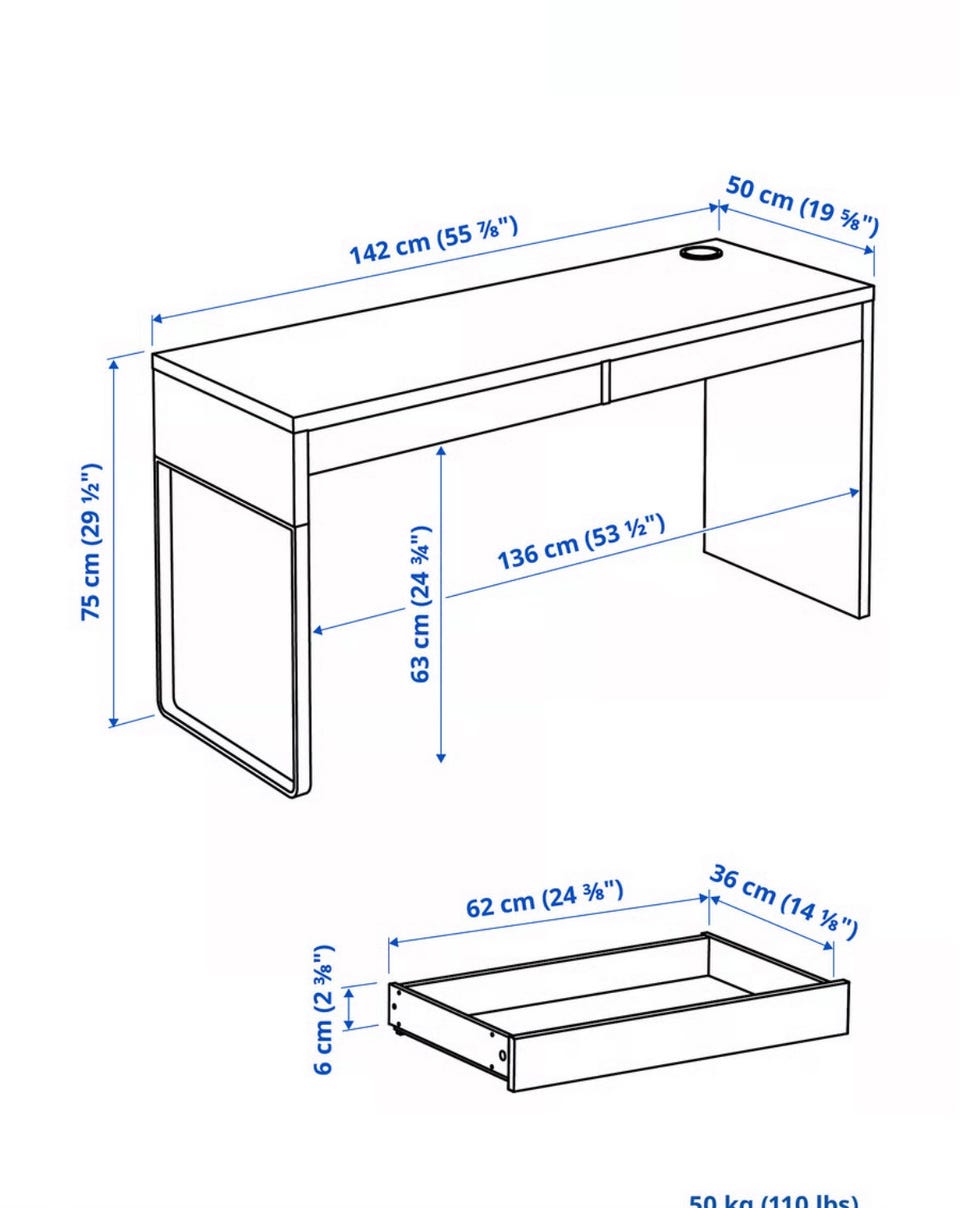 142 cm (55 ⅞")

50 cm (19 ⅝")

75 cm (29 ½")

63 cm (24 ¾")

136 cm (53 ½")

62 cm (24 ⅜")

36 cm (14 ⅛")

6 cm (2 ⅜")

50 kg (110 lbs)