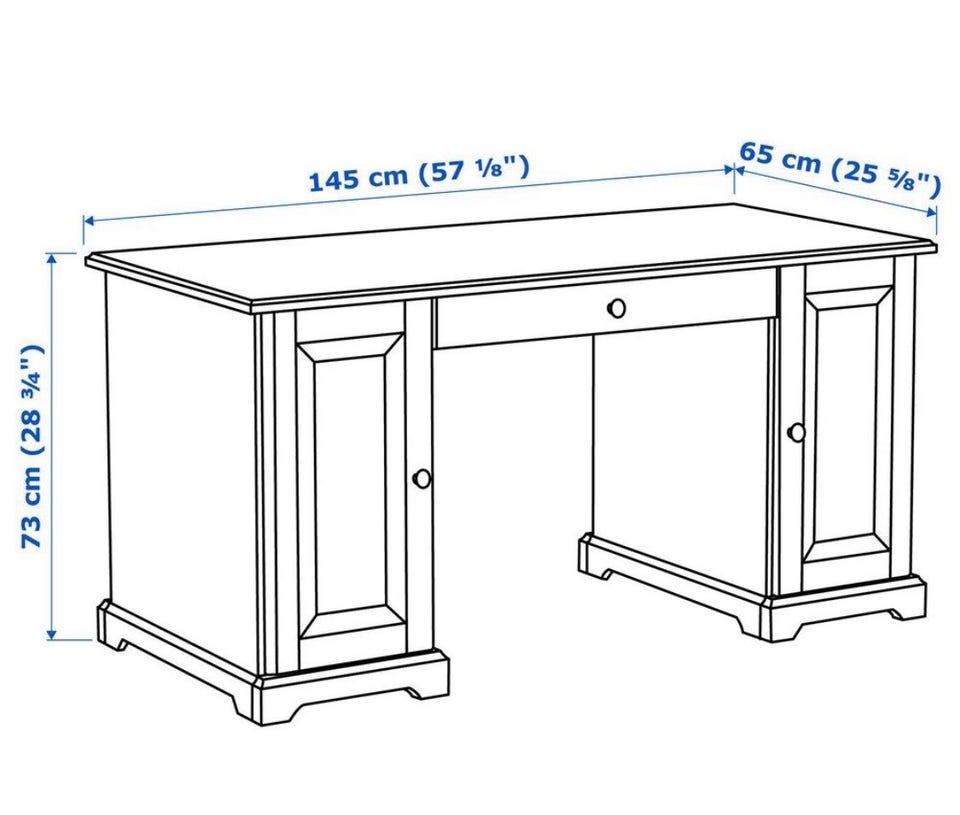 145 cm (57 ⅛")

65 cm (25 ⅝")

73 cm (28 ¾")