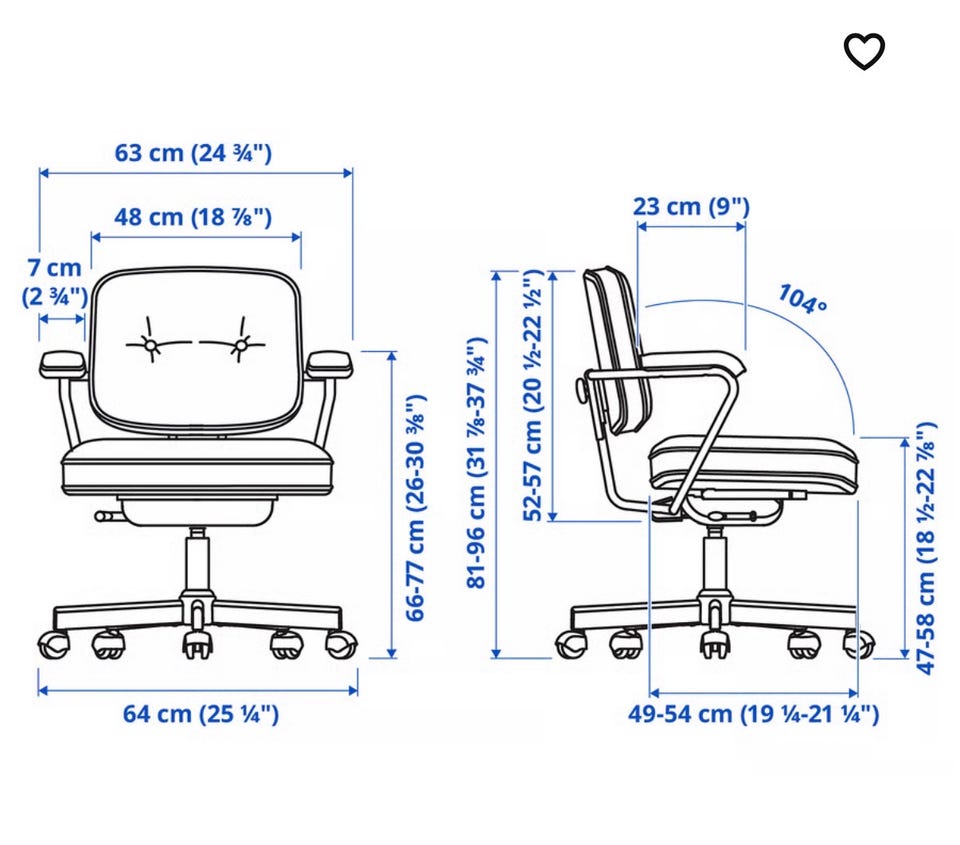 63 cm (24 ¾")

48 cm (18 ⅞")

7 cm (2 ¾")

66-77 cm (26-30 ⅜")

64 cm (25 ¼")

23 cm (9")

104°

81-96 cm (31 ⅞-37 ¾")

52-57 cm (20 ½-22 ½")

47-58 cm (18 ½-22 ⅞")

49-54 cm (19 ¼-21 ¼")