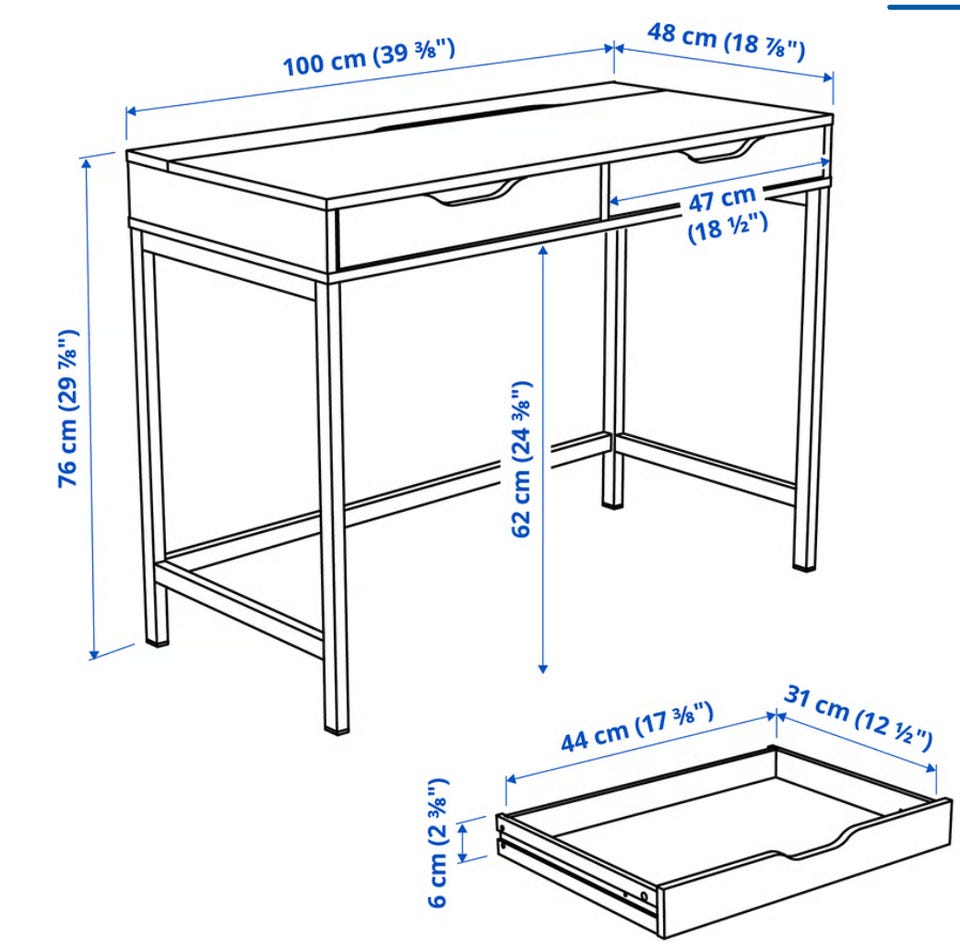 100 cm (39 ⅜")
48 cm (18 ⅞")
47 cm (18 ½")
76 cm (29 ⅞")
62 cm (24 ⅜")
44 cm (17 ⅜")
31 cm (12 ½")
6 cm (2 ⅜")