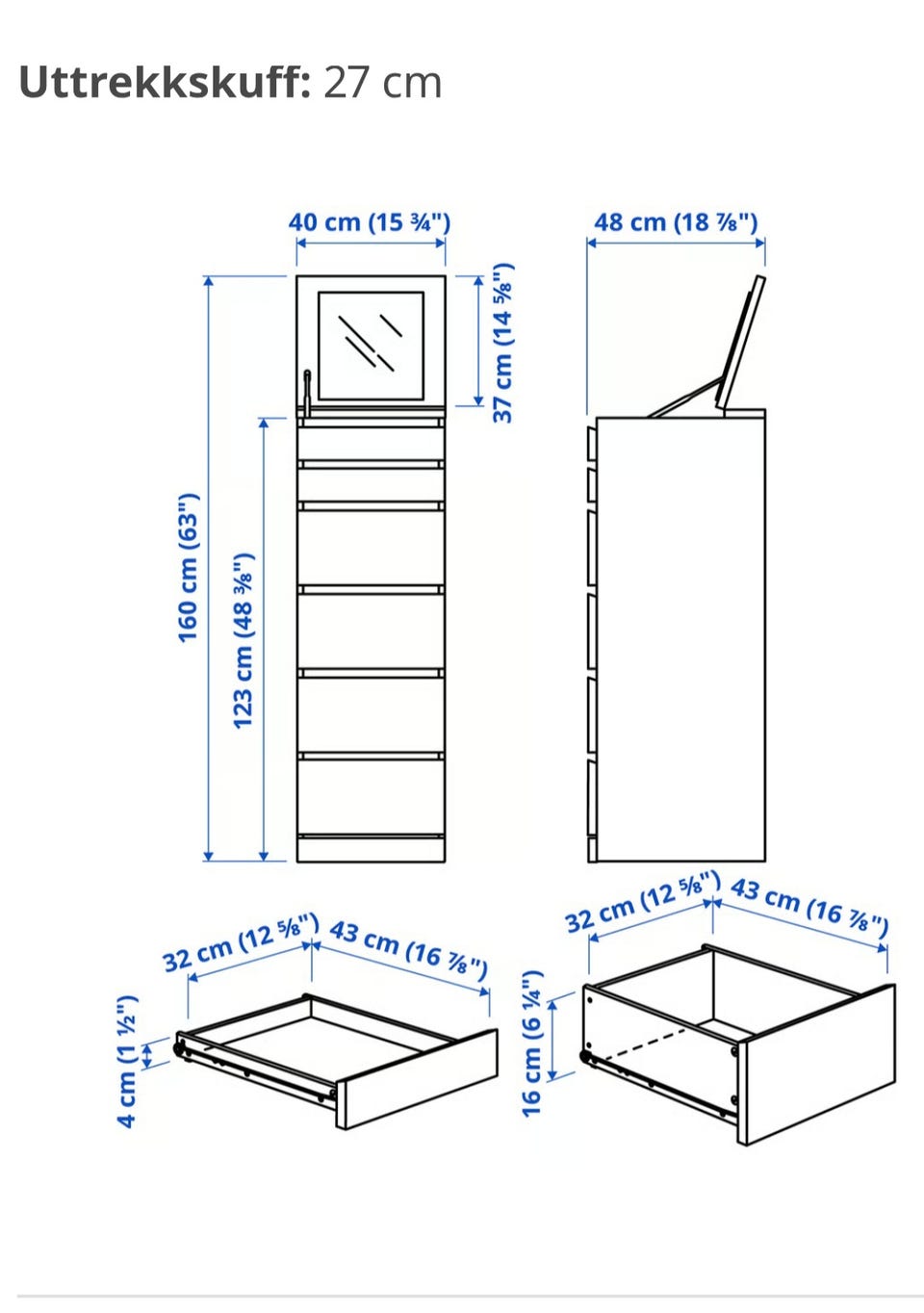 **Uttrekkskuff:** 27 cm

40 cm (15 ¾")

48 cm (18 ⅞")

37 cm (14 ⅝")

160 cm (63")

123 cm (48 ⅜")

32 cm (12 ⅝")

43 cm (16 ⅞")

4 cm (1 ½")

32 cm (12 ⅝")

43 cm (16 ⅞")

16 cm (6 ¼")