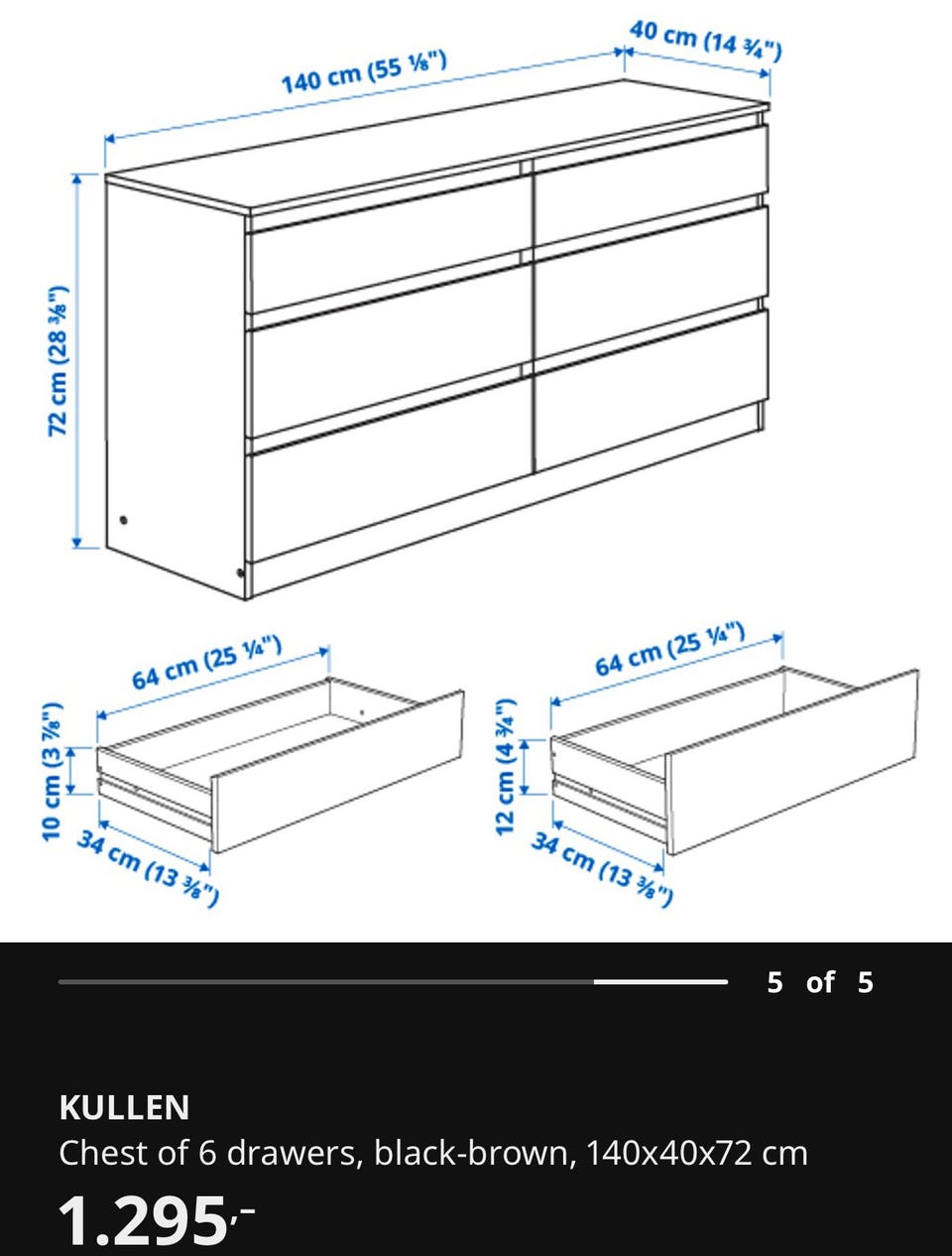 140 cm (55 ⅛")
40 cm (14 ¾")
72 cm (28 ⅜")
64 cm (25 ¼")
10 cm (3 ⅞")
34 cm (13 ⅜")
64 cm (25 ¼")
12 cm (4 ¾")
34 cm (13 ⅜")

5 of 5

KULLEN
Chest of 6 drawers, black-brown, 140x40x72 cm
1.295,-