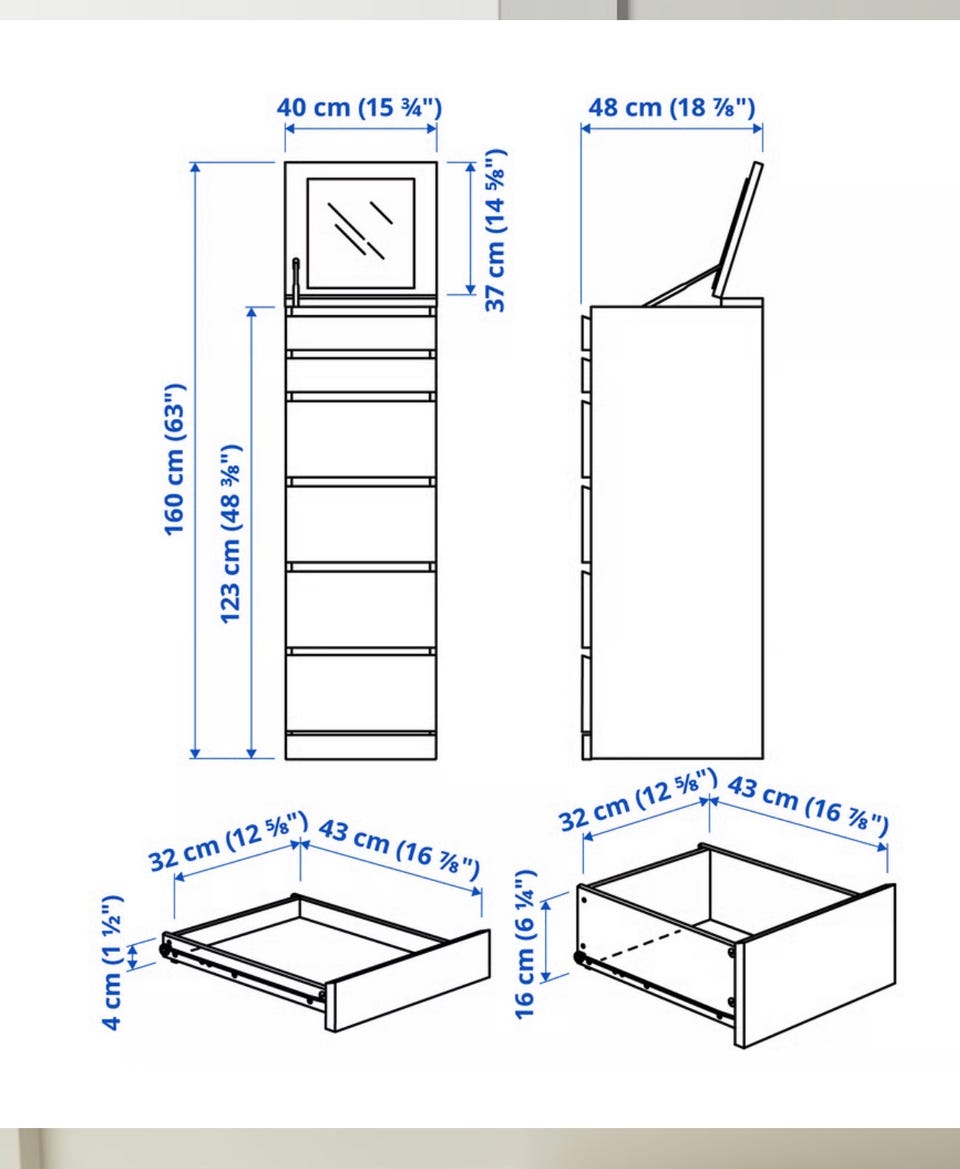 40 cm (15 ¾")

48 cm (18 ⅞")

37 cm (14 ⅝")

160 cm (63")

123 cm (48 ⅜")

32 cm (12 ⅝")

43 cm (16 ⅞")

4 cm (1 ½")

32 cm (12 ⅝")

43 cm (16 ⅞")

16 cm (6 ¼")