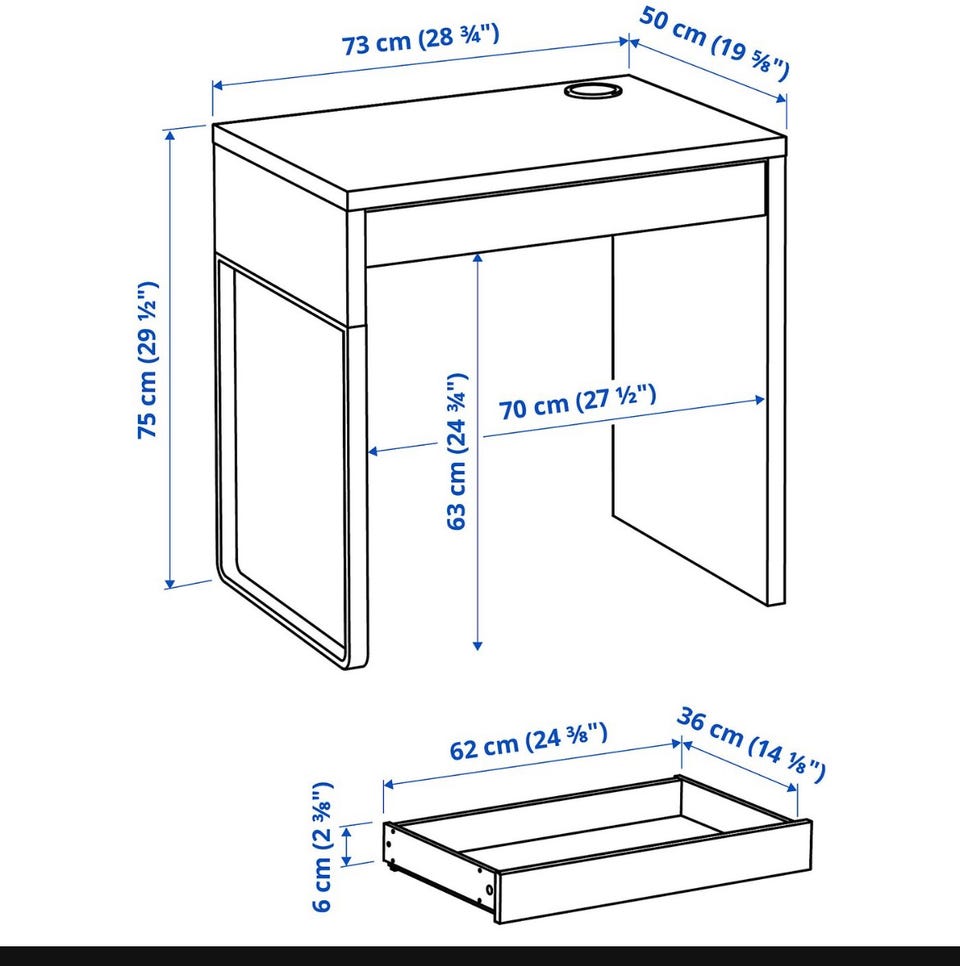 73 cm (28 ¾")

50 cm (19 ⅝")

75 cm (29 ½")

63 cm (24 ¾")

70 cm (27 ½")

62 cm (24 ⅜")

36 cm (14 ⅛")

6 cm (2 ⅜")