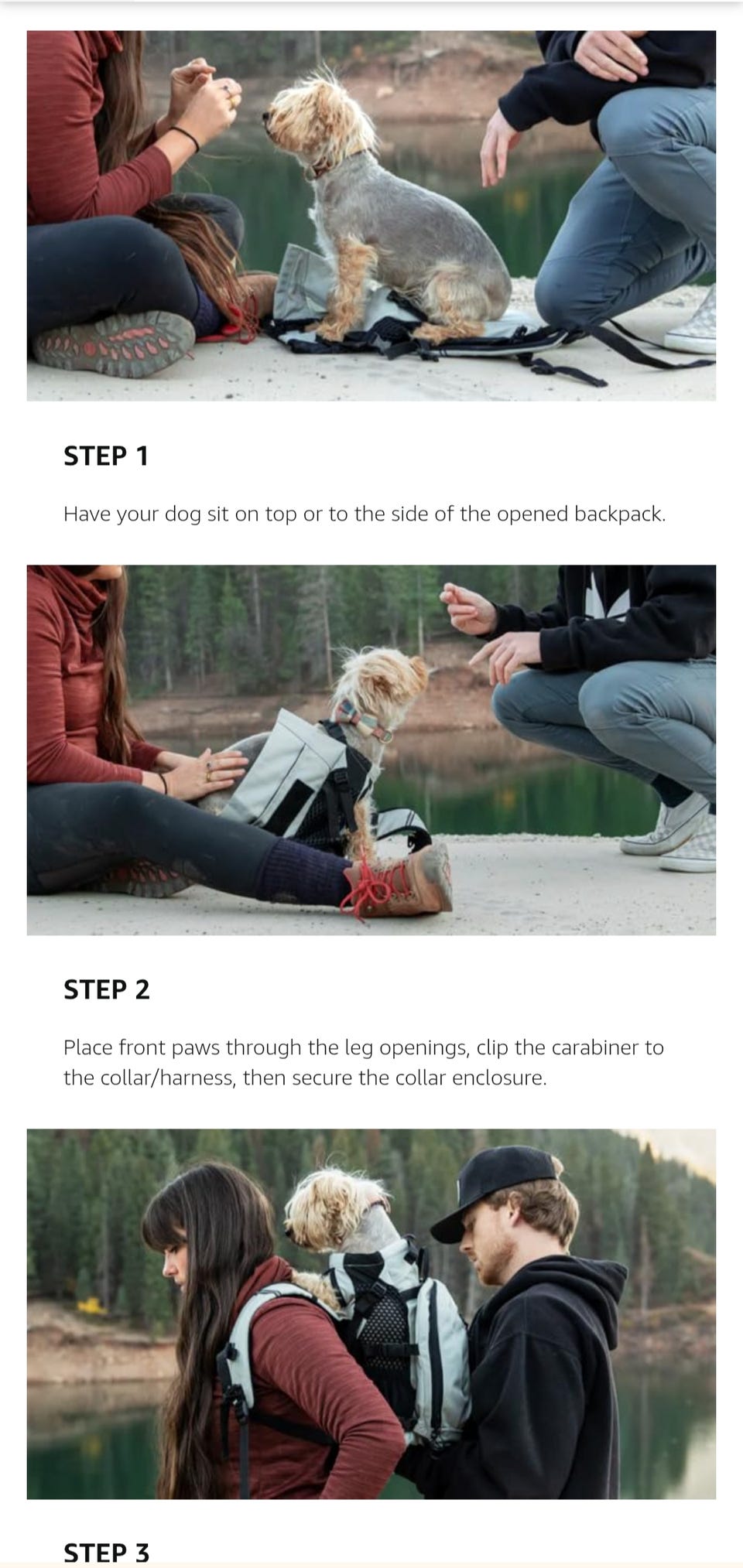 STEP 1

Have your dog sit on top or to the side of the opened backpack.

STEP 2

Place front paws through the leg openings, clip the carabiner to the collar/harness, then secure the collar enclosure.

STEP 3