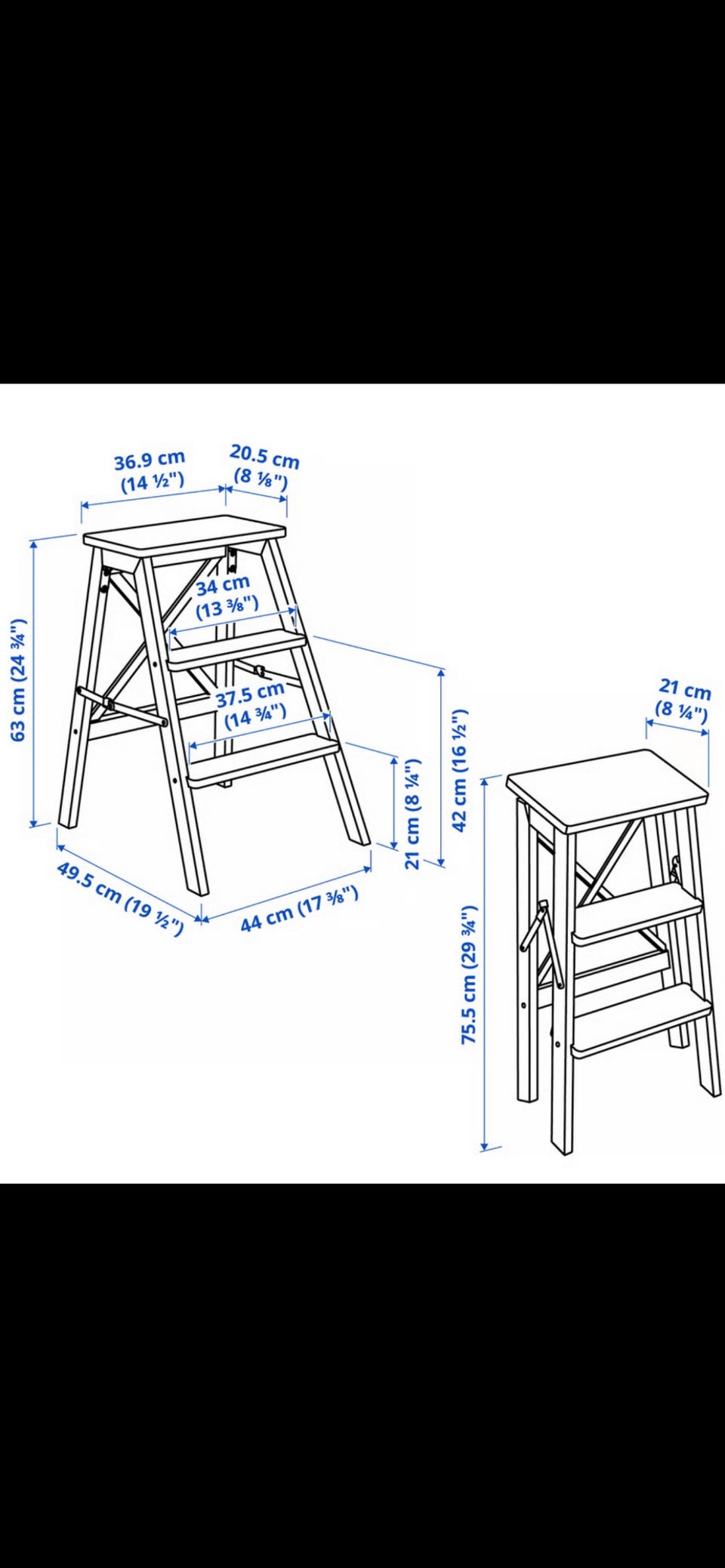 36.9 cm (14 ½")

20.5 cm (8 ⅛")

34 cm (13 ⅜")

37.5 cm (14 ¾")

63 cm (24 ¾")

42 cm (16 ½")

21 cm (8 ¼")

49.5 cm (19 ½")

44 cm (17 ⅜")

21 cm (8 ¼")

75.5 cm (29 ¾")